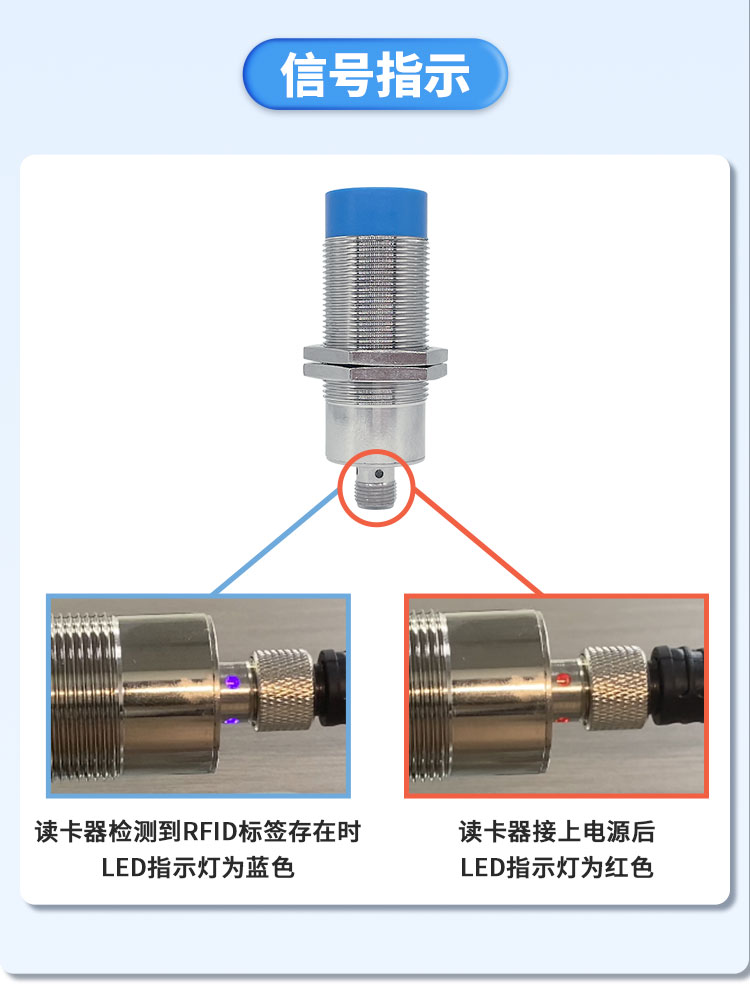 信号指示

读卡器检测到RFID标签存在时
LED指示灯为蓝色

读卡器接上电源后
LED指示灯为红色