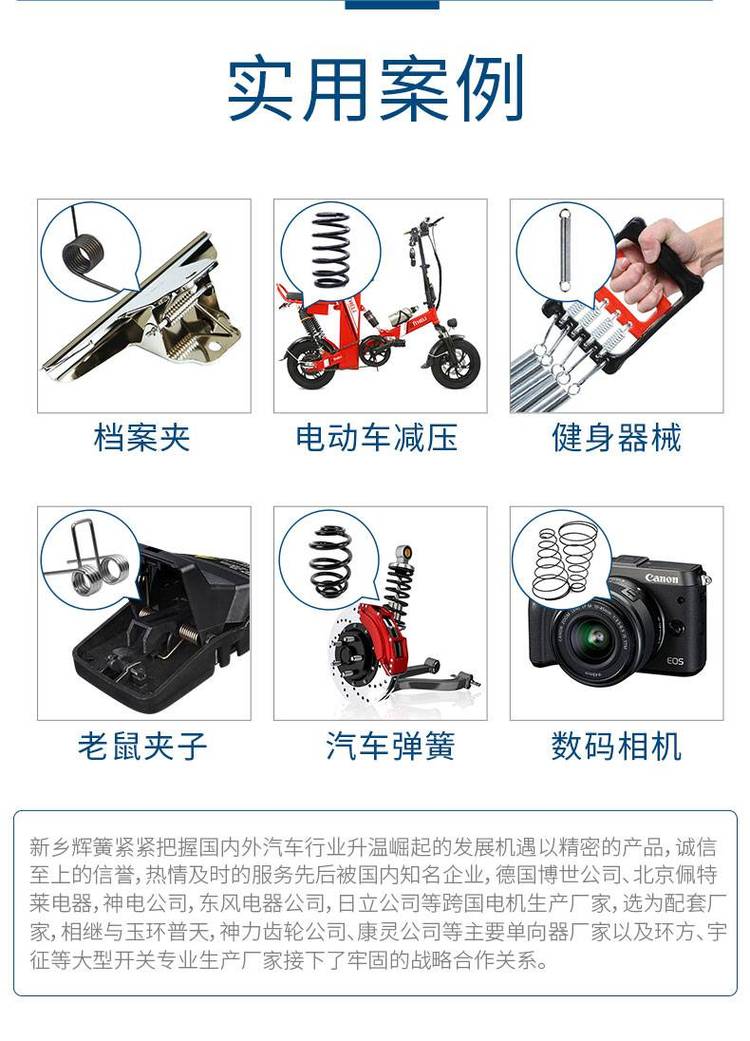 实用案例

档案夹

电动车减压

健身器械

老鼠夹子

汽车弹簧

Canon

EOS

数码相机

新乡辉簧紧紧把握国内外汽车行业升温崛起的发展机遇以精密的产品，诚信至上的信誉，热情及时的服务先后被国内知名企业，德国博世公司、北京佩特莱电器，神电公司，东风电器公司，日立公司等跨国电机生产厂家，选为配套厂家，相继与玉环普天，神力齿轮公司、康灵公司等主要单向器厂家以及环方、宇征等大型开关专业生产厂家接下了牢固的战略合作关系。