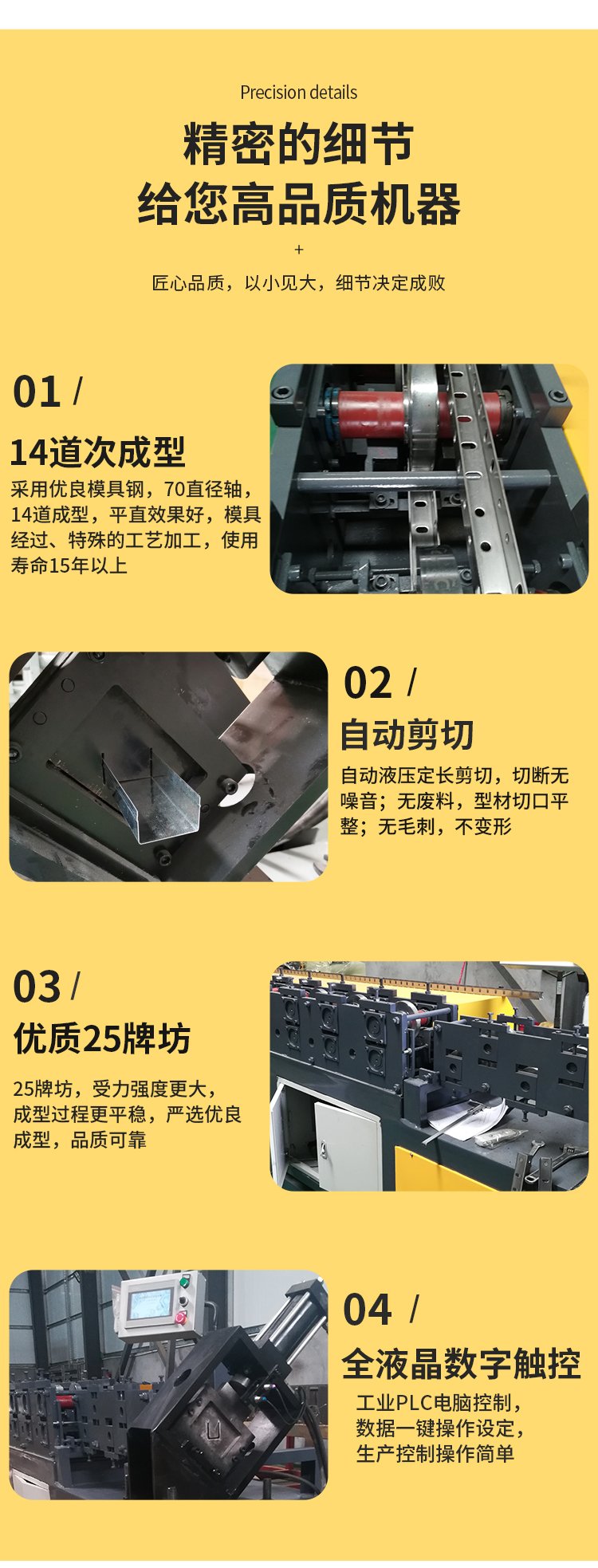 Precision details

精密的细节
给您高品质机器

+

匠心品质，以小见大，细节决定成败

01 /

14道次成型

采用优良模具钢，70直径轴，14道成型，平直效果好，模具经过、特殊的工艺加工，使用寿命15年以上

02 /

自动剪切

自动液压定长剪切，切断无噪音；无废料，型材切口平整；无毛刺，不变形

03 /

优质25牌坊

25牌坊，受力强度更大，成型过程更平稳，严选优良成型，品质可靠

04 /

全液晶数字触控

工业PLC电脑控制，数据一键操作设定，生产控制操作简单