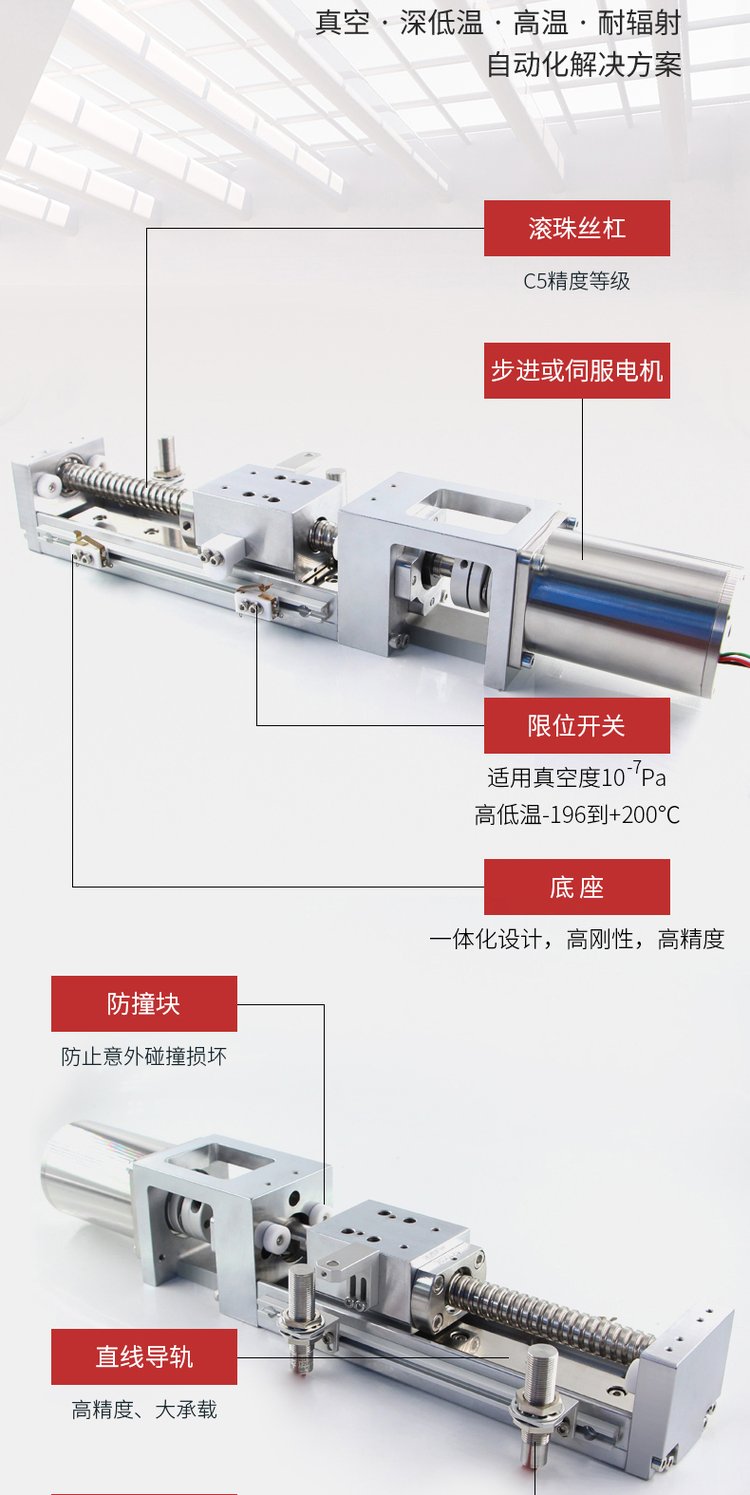 真空 · 深低温 · 高温 · 耐辐射
自动化解决方案

滚珠丝杠
C5精度等级

步进或伺服电机

限位开关
适用真空度$10^{-7}$Pa
高低温-196到+200°C

底 座
一体化设计，高刚性，高精度

防撞块
防止意外碰撞损坏

直线导轨
高精度、大承载