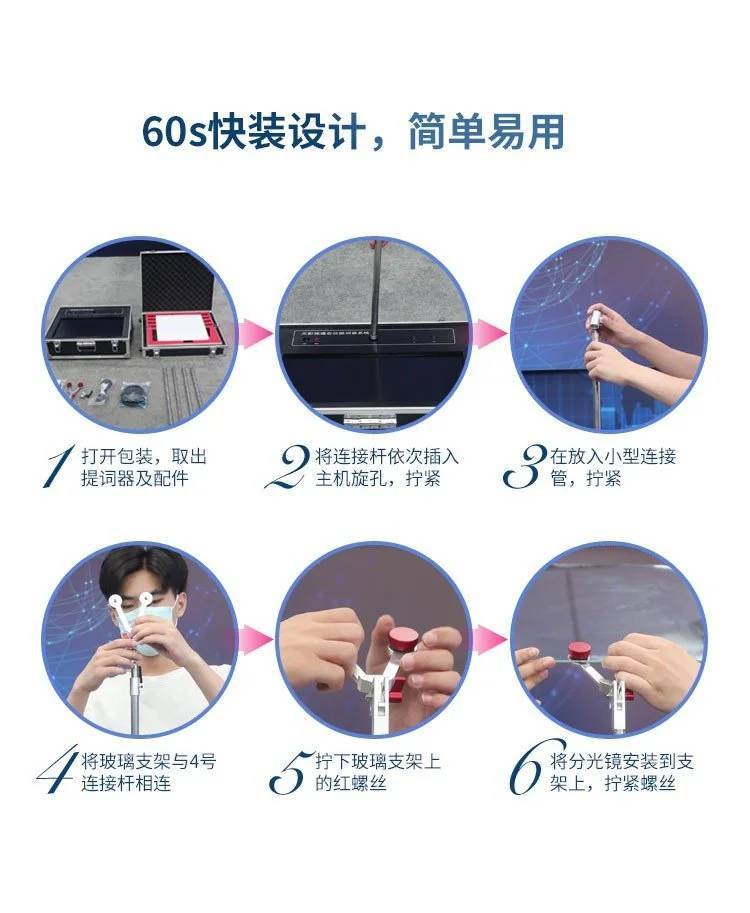 60s快装设计，简单易用

1 打开包装，取出提词器及配件

2 将连接杆依次插入主机旋孔，拧紧

3 在放入小型连接管，拧紧

4 将玻璃支架与4号连接杆相连

5 拧下玻璃支架上的红螺丝

6 将分光镜安装到支架上，拧紧螺丝