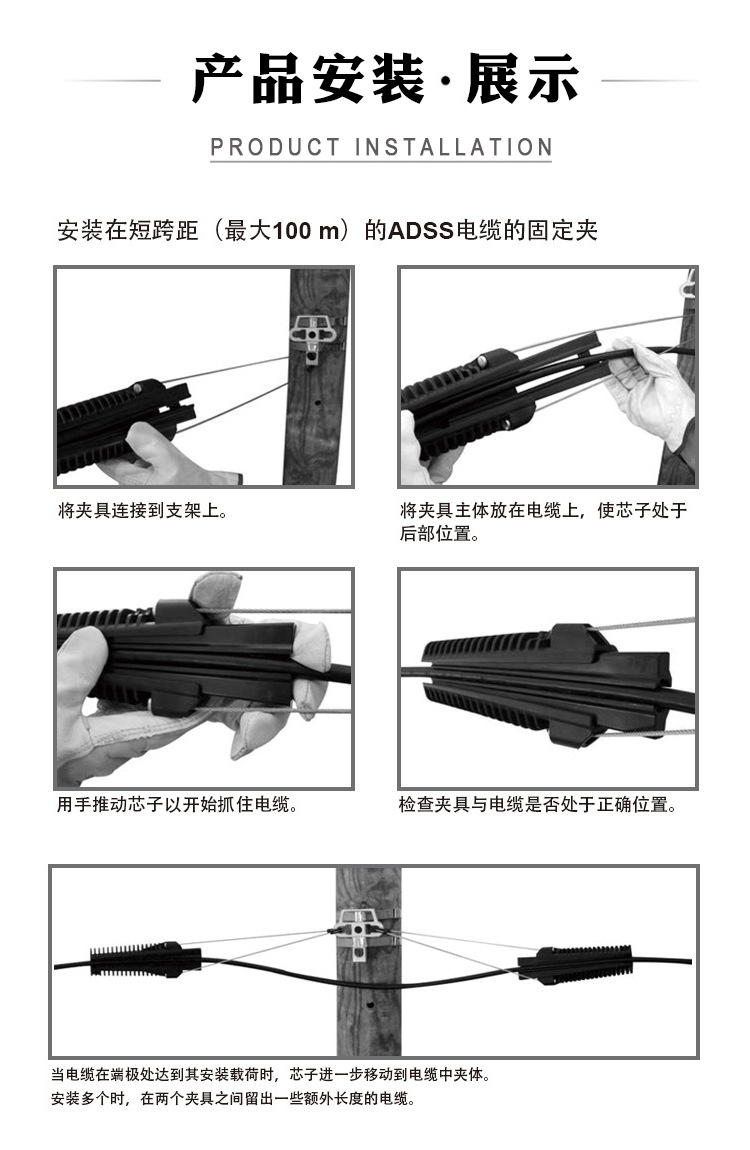 产品安装·展示

PRODUCT INSTALLATION

安装在短跨距（最大100 m）的ADSS电缆的固定夹

将夹具连接到支架上。

将夹具主体放在电缆上，使芯子处于后部位置。

用手推动芯子以开始抓住电缆。

检查夹具与电缆是否处于正确位置。

当电缆在端极处达到其安装载荷时，芯子进一步移动到电缆中夹体。
安装多个时，在两个夹具之间留出一些额外长度的电缆。