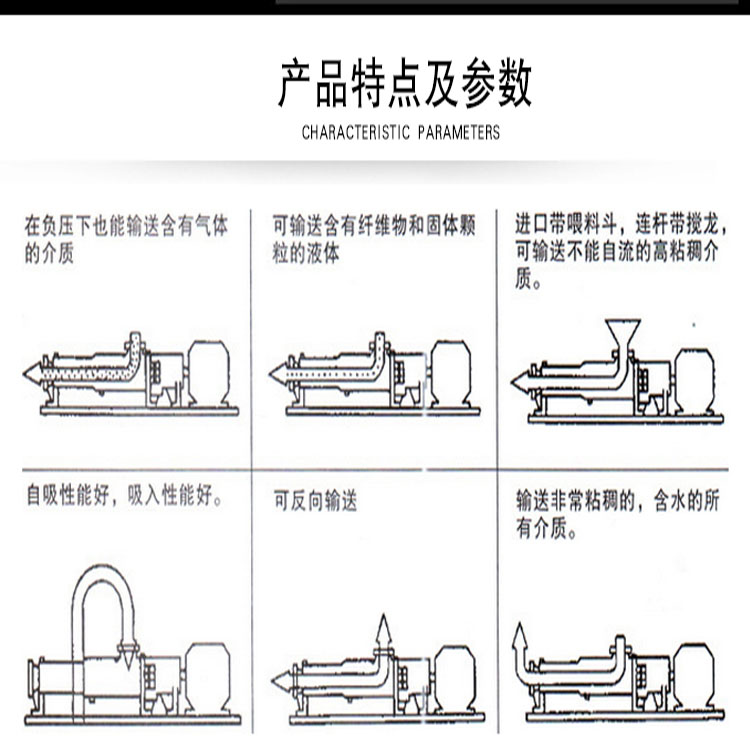 产品特点及参数

CHARACTERISTIC PARAMETERS

在负压下也能输送含有气体的介质

可输送含有纤维物和固体颗粒的液体

进口带喂料斗，连杆带搅龙，可输送不能自流的高粘稠介质。

自吸性能好，吸入性能好。

可反向输送

输送非常粘稠的，含水的所有介质。