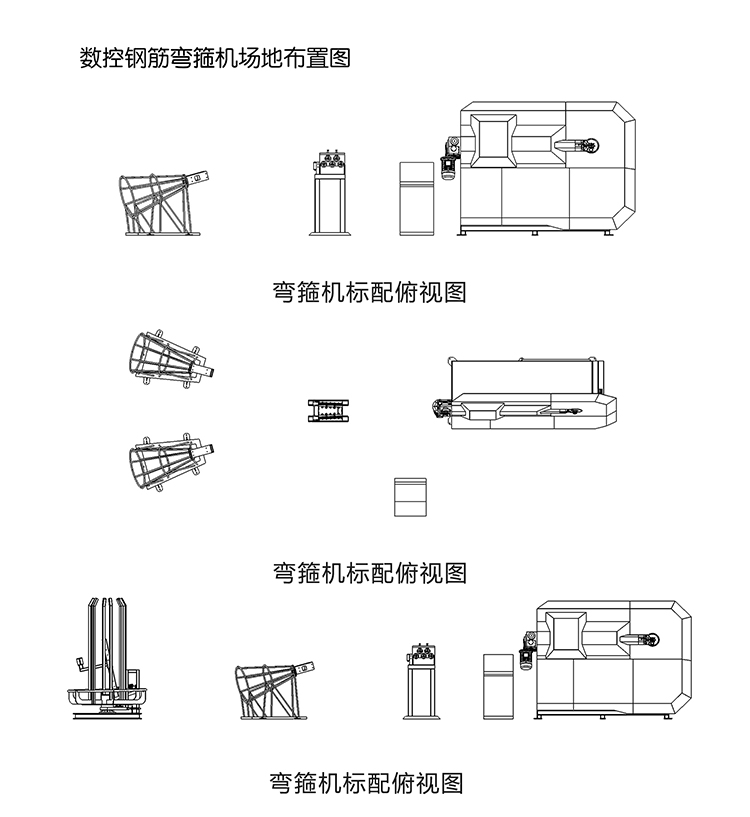 数控钢筋弯箍机场地布置图

弯箍机标配俯视图

弯箍机标配俯视图

弯箍机标配俯视图