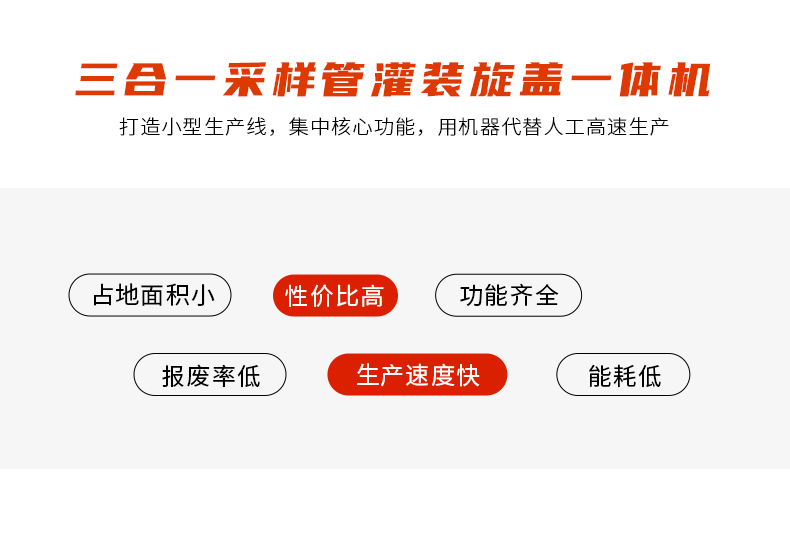 三合一采样管灌装旋盖一体机

打造小型生产线，集中核心功能，用机器代替人工高速生产

占地面积小

性价比高

功能齐全

报废率低

生产速度快

能耗低