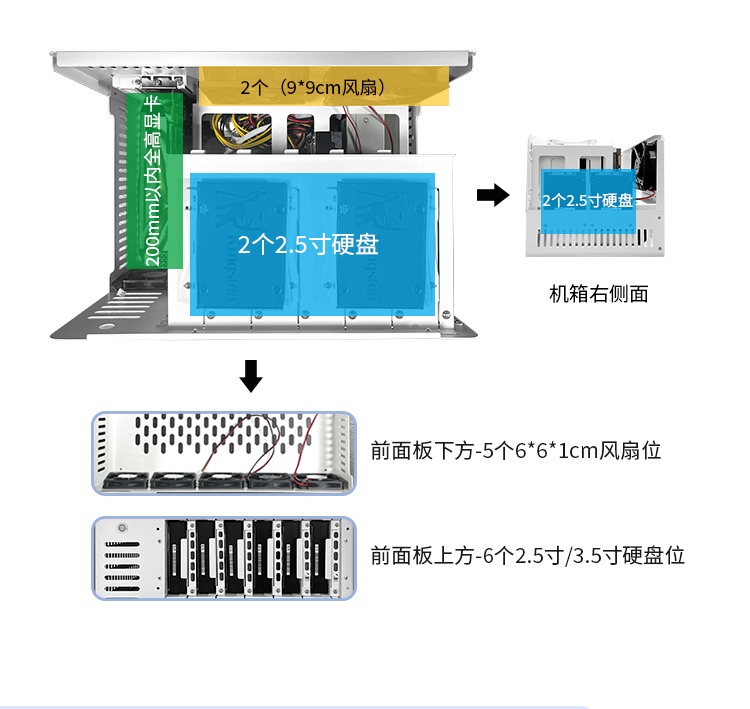 2个（9*9cm风扇）

200mm以内全高显卡

2个2.5寸硬盘

2个2.5寸硬盘

机箱右侧面

前面板下方-5个6*6*1cm风扇位

前面板上方-6个2.5寸/3.5寸硬盘位