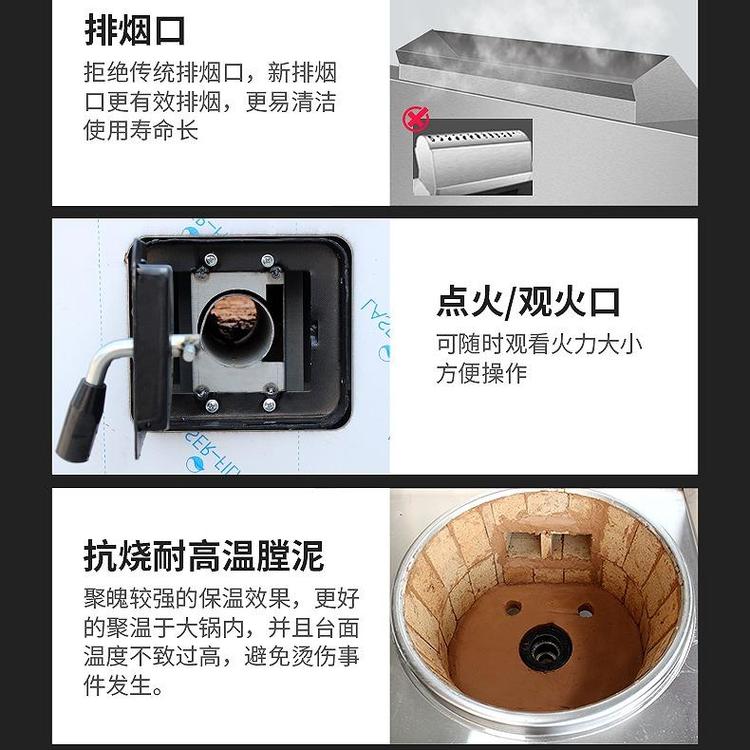 排烟口

拒绝传统排烟口，新排烟口更有效排烟，更易清洁使用寿命长

点火/观火口

可随时观看火力大小方便操作

抗烧耐高温膛泥

聚魄较强的保温效果，更好的聚温于大锅内，并且台面温度不致过高，避免烫伤事件发生。