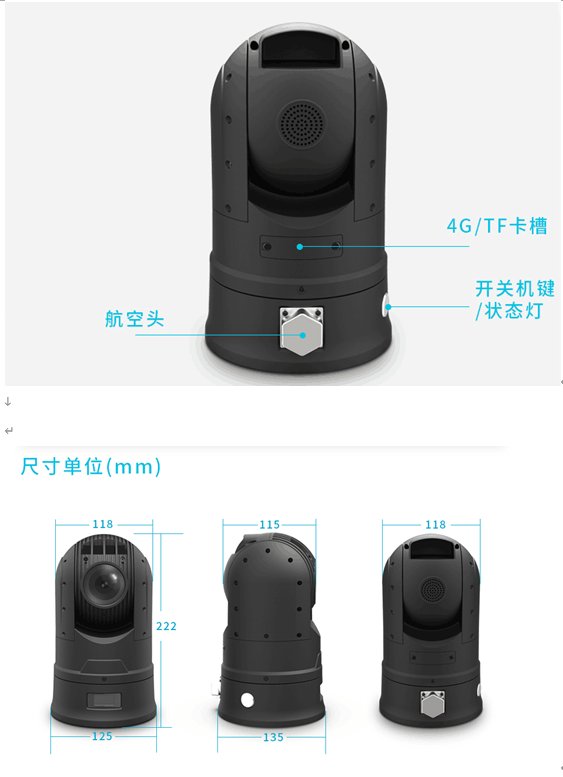 4G/TF卡槽

开关机键
/状态灯

航空头

尺寸单位(mm)

118
222
125

115
135

118