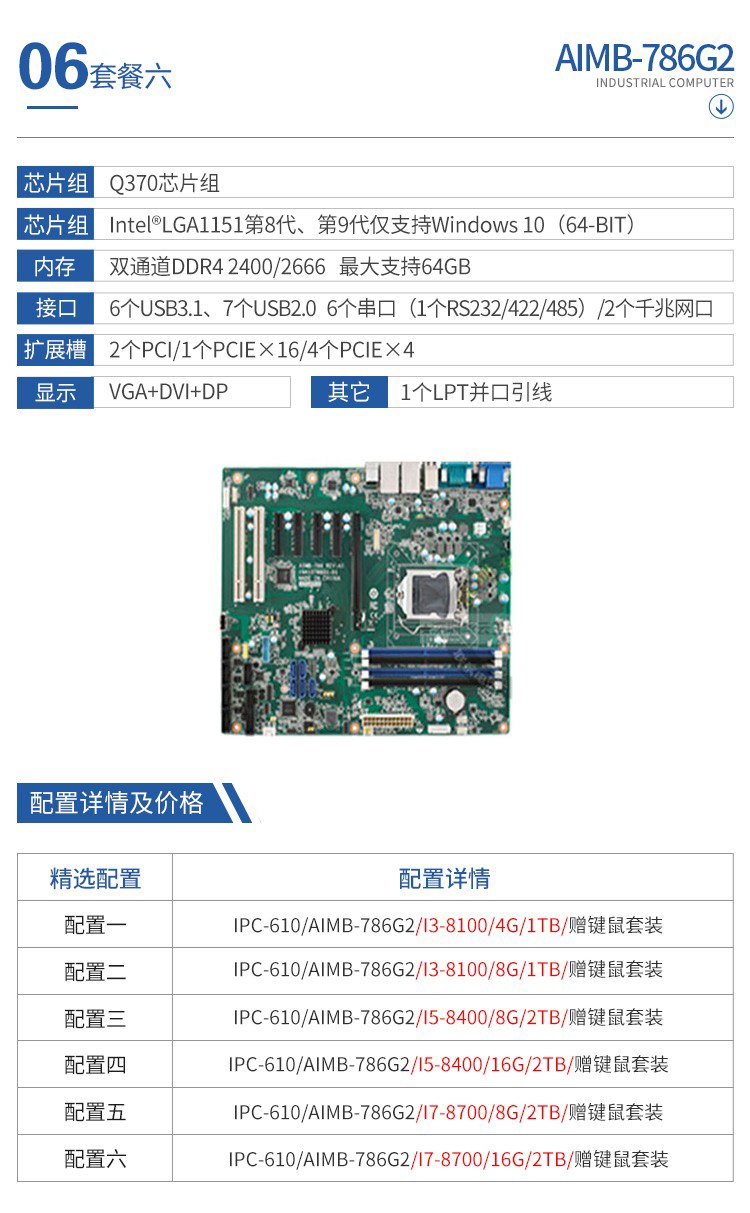 06套餐六

AIMB-786G2
INDUSTRIAL COMPUTER

| 芯片组 | Q370芯片组 |
|---|---|
| 芯片组 | Intel®LGA1151第8代、第9代仅支持Windows 10（64-BIT） |
| 内存 | 双通道DDR4 2400/2666 最大支持64GB |
| 接口 | 6个USB3.1、7个USB2.0 6个串口（1个RS232/422/485）/2个千兆网口 |
| 扩展槽 | 2个PCI/1个PCIE×16/4个PCIE×4 |
| 显示 | VGA+DVI+DP |
| 其它 | 1个LPT并口引线 |

配置详情及价格

| 精选配置 | 配置详情 |
|---|---|
| 配置一 | IPC-610/AIMB-786G2/I3-8100/4G/1TB/赠键鼠套装 |
| 配置二 | IPC-610/AIMB-786G2/I3-8100/8G/1TB/赠键鼠套装 |
| 配置三 | IPC-610/AIMB-786G2/I5-8400/8G/2TB/赠键鼠套装 |
| 配置四 | IPC-610/AIMB-786G2/I5-8400/16G/2TB/赠键鼠套装 |
| 配置五 | IPC-610/AIMB-786G2/I7-8700/8G/2TB/赠键鼠套装 |
| 配置六 | IPC-610/AIMB-786G2/I7-8700/16G/2TB/赠键鼠套装 |