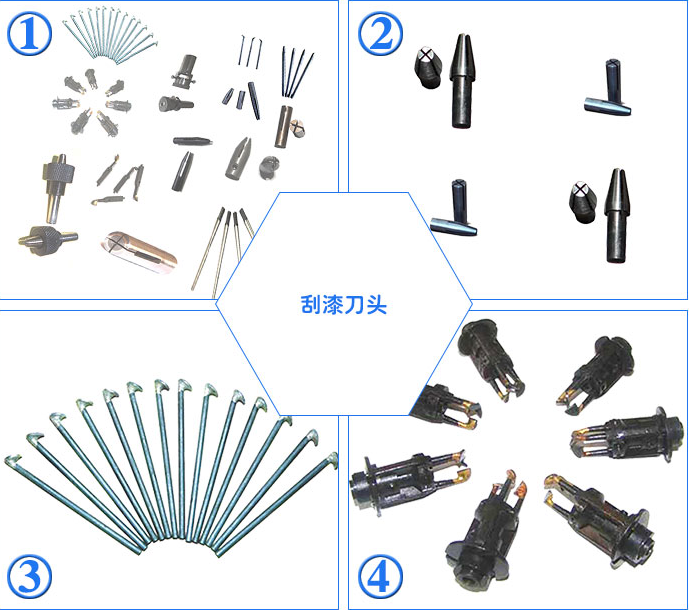 ①

②

刮漆刀头

③

④