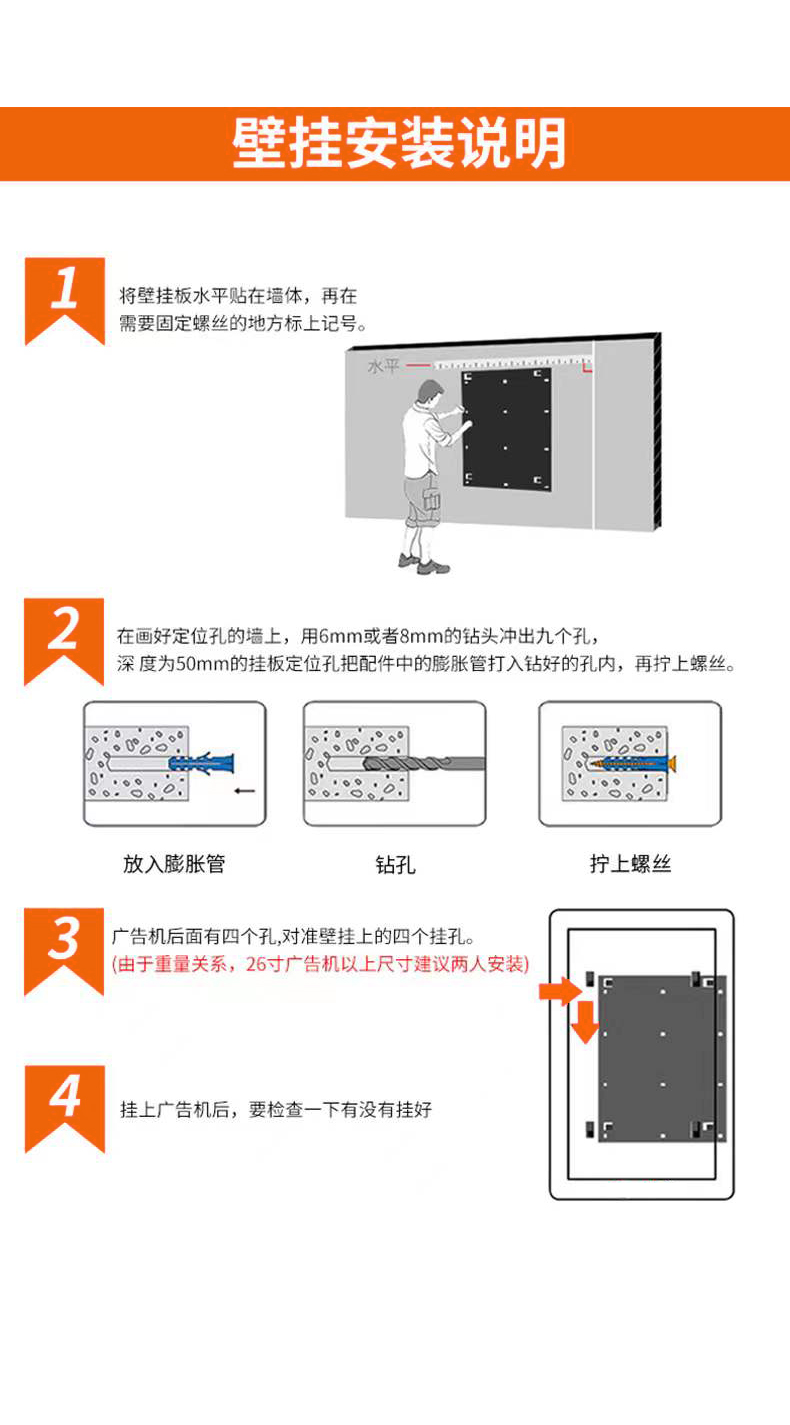 壁挂安装说明

1

将壁挂板水平贴在墙体，再在需要固定螺丝的地方标上记号。

水平

2

在画好定位孔的墙上，用6mm或者8mm的钻头冲出九个孔，深 度为50mm的挂板定位孔把配件中的膨胀管打入钻好的孔内，再拧上螺丝。

放入膨胀管

钻孔

拧上螺丝

3

广告机后面有四个孔,对准壁挂上的四个挂孔。
(由于重量关系，26寸广告机以上尺寸建议两人安装)

4

挂上广告机后，要检查一下有没有挂好