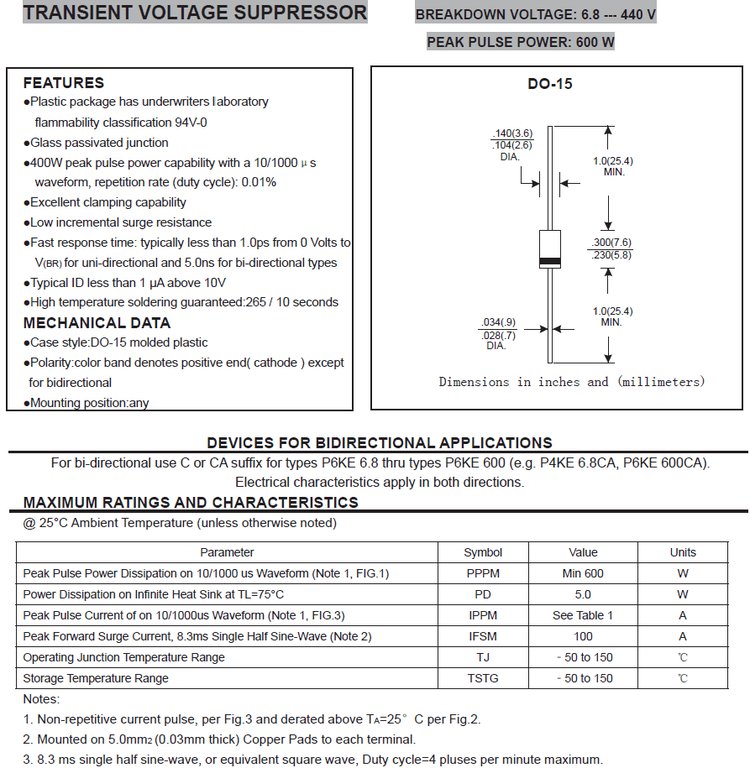 TRANSIENT VOLTAGE SUPPRESSOR

BREAKDOWN VOLTAGE: 6.8 --- 440 V

PEAK PULSE POWER: 600 W

FEATURES
●Plastic package has underwriters laboratory flammability classification 94V-0
●Glass passivated junction
●400W peak pulse power capability with a 10/1000 μ s waveform, repetition rate (duty cycle): 0.01%
●Excellent clamping capability
●Low incremental surge resistance
●Fast response time: typically less than 1.0ps from 0 Volts to V(BR) for uni-directional and 5.0ns for bi-directional types
●Typical ID less than 1 μA above 10V
●High temperature soldering guaranteed:265 / 10 seconds

MECHANICAL DATA
●Case style:DO-15 molded plastic
●Polarity:color band denotes positive end( cathode ) except for bidirectional
●Mounting position:any

DO-15

.140(3.6)
.104(2.6)
DIA.

1.0(25.4)
MIN.

.300(7.6)
.230(5.8)

1.0(25.4)
MIN.

.034(.9)
.028(.7)
DIA.

Dimensions in inches and (millimeters)

DEVICES FOR BIDIRECTIONAL APPLICATIONS
For bi-directional use C or CA suffix for types P6KE 6.8 thru types P6KE 600 (e.g. P4KE 6.8CA, P6KE 600CA).
Electrical characteristics apply in both directions.

MAXIMUM RATINGS AND CHARACTERISTICS
@ 25°C Ambient Temperature (unless otherwise noted)

| Parameter | Symbol | Value | Units |
|---|---|---|---|
| Peak Pulse Power Dissipation on 10/1000 us Waveform (Note 1, FIG.1) | PPPM | Min 600 | W |
| Power Dissipation on Infinite Heat Sink at TL=75°C | PD | 5.0 | W |
| Peak Pulse Current of on 10/1000us Waveform (Note 1, FIG.3) | IPPM | See Table 1 | A |
| Peak Forward Surge Current, 8.3ms Single Half Sine-Wave (Note 2) | IFSM | 100 | A |
| Operating Junction Temperature Range | TJ | - 50 to 150 | ℃ |
| Storage Temperature Range | TSTG | - 50 to 150 | ℃ |

Notes:
1. Non-repetitive current pulse, per Fig.3 and derated above TA=25° C per Fig.2.
2. Mounted on 5.0mm2 (0.03mm thick) Copper Pads to each terminal.
3. 8.3 ms single half sine-wave, or equivalent square wave, Duty cycle=4 pluses per minute maximum.