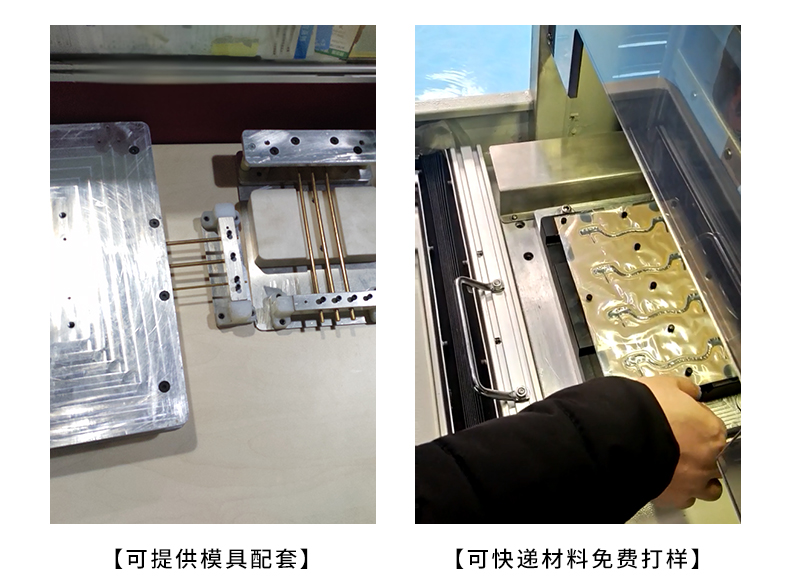 【可提供模具配套】

【可快递材料免费打样】