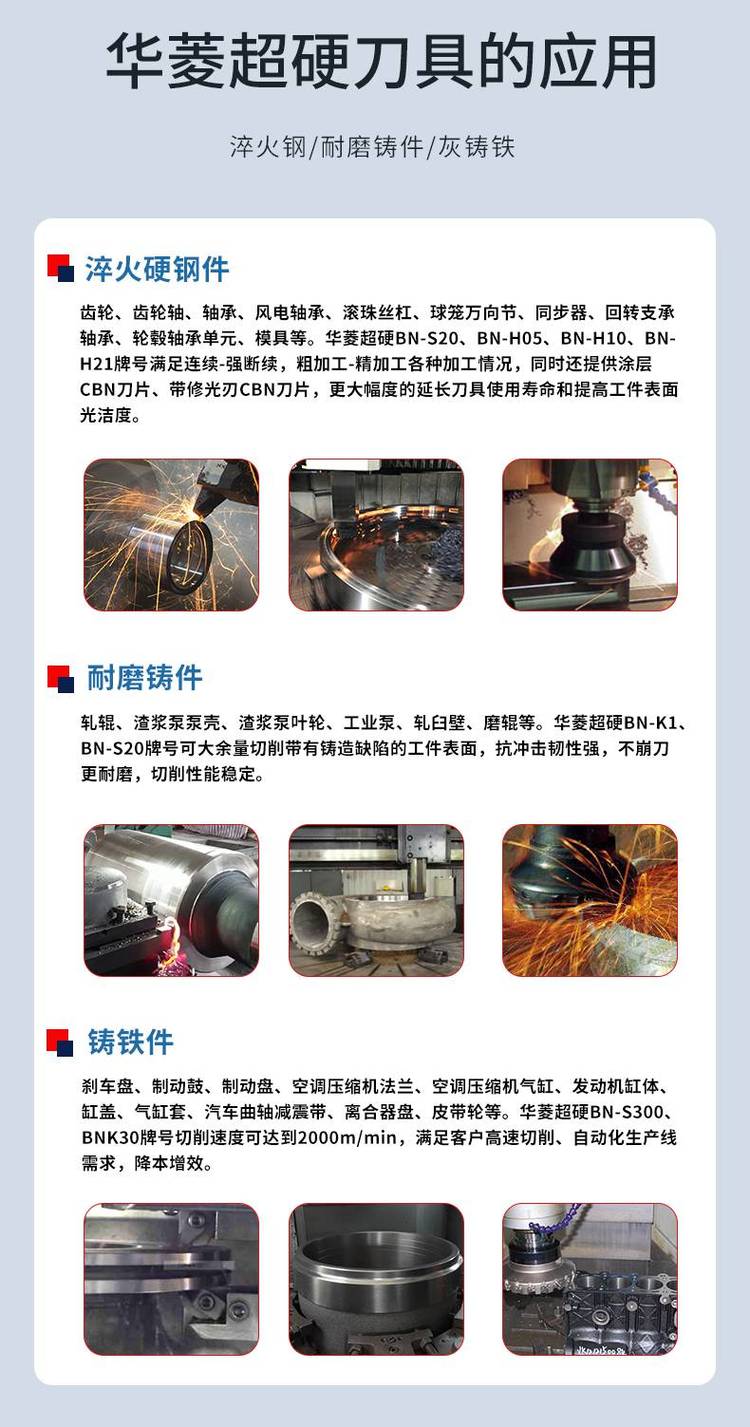 华菱超硬刀具的应用

淬火钢/耐磨铸件/灰铸铁

淬火硬钢件

齿轮、齿轮轴、轴承、风电轴承、滚珠丝杠、球笼万向节、同步器、回转支承轴承、轮毂轴承单元、模具等。华菱超硬BN-S20、BN-H05、BN-H10、BN-H21牌号满足连续-强断续，粗加工-精加工各种加工情况，同时还提供涂层CBN刀片、带修光刃CBN刀片，更大幅度的延长刀具使用寿命和提高工件表面光洁度。

耐磨铸件

轧辊、渣浆泵泵壳、渣浆泵叶轮、工业泵、轧臼壁、磨辊等。华菱超硬BN-K1、BN-S20牌号可大余量切削带有铸造缺陷的工件表面，抗冲击韧性强，不崩刀更耐磨，切削性能稳定。

铸铁件

刹车盘、制动鼓、制动盘、空调压缩机法兰、空调压缩机气缸、发动机缸体、缸盖、气缸套、汽车曲轴减震带、离合器盘、皮带轮等。华菱超硬BN-S300、BNK30牌号切削速度可达到2000m/min，满足客户高速切削、自动化生产线需求，降本增效。