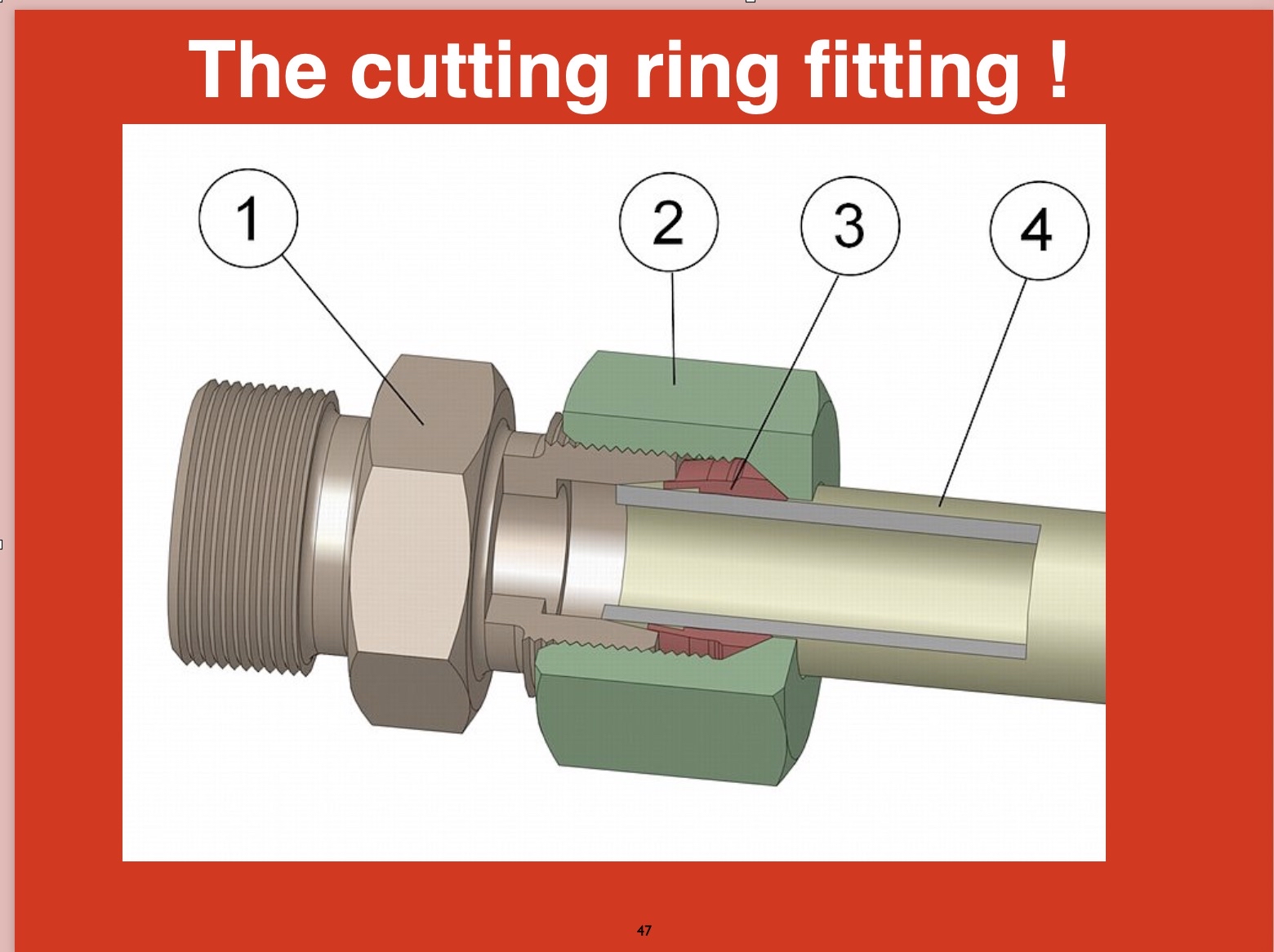 The cutting ring fitting !

1

2

3

4

47