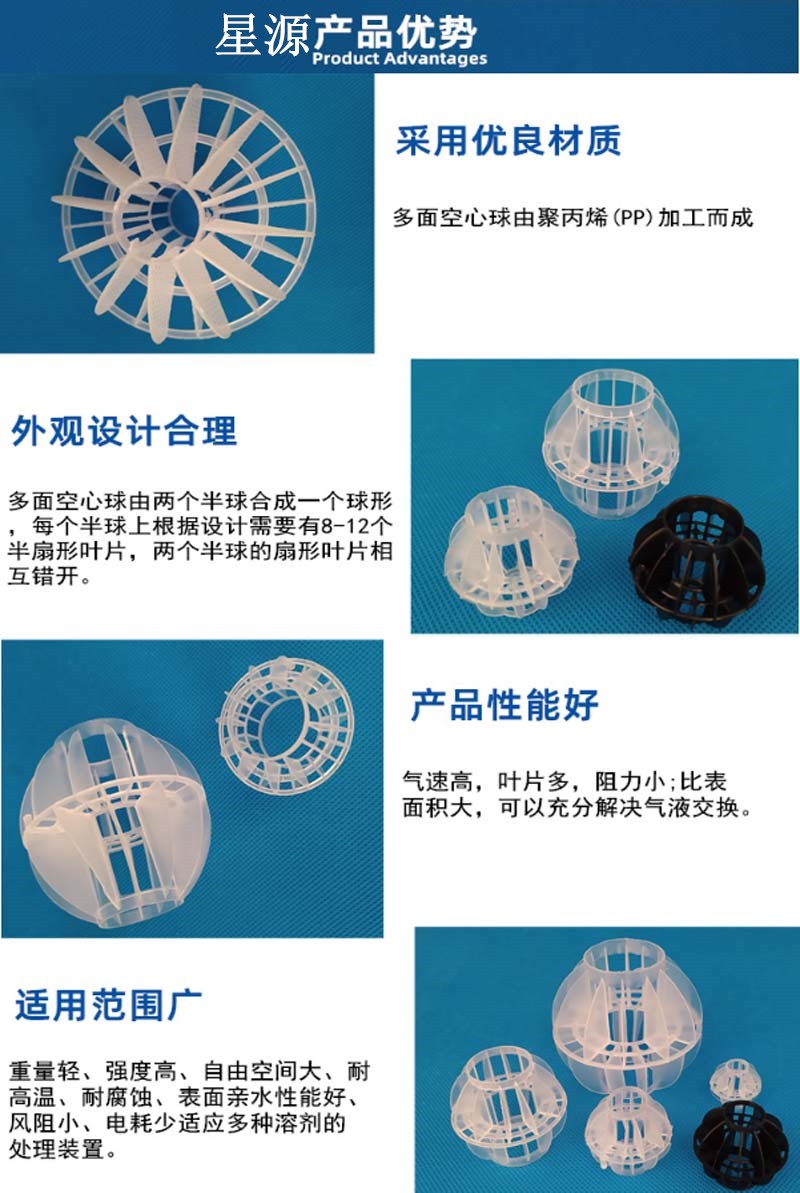 星源产品优势
Product Advantages

采用优良材质

多面空心球由聚丙烯(PP)加工而成

外观设计合理

多面空心球由两个半球合成一个球形，每个半球上根据设计需要有8-12个半扇形叶片，两个半球的扇形叶片相互错开。

产品性能好

气速高，叶片多，阻力小;比表面积大，可以充分解决气液交换。

适用范围广

重量轻、强度高、自由空间大、耐高温、耐腐蚀、表面亲水性能好、风阻小、电耗少适应多种溶剂的处理装置。