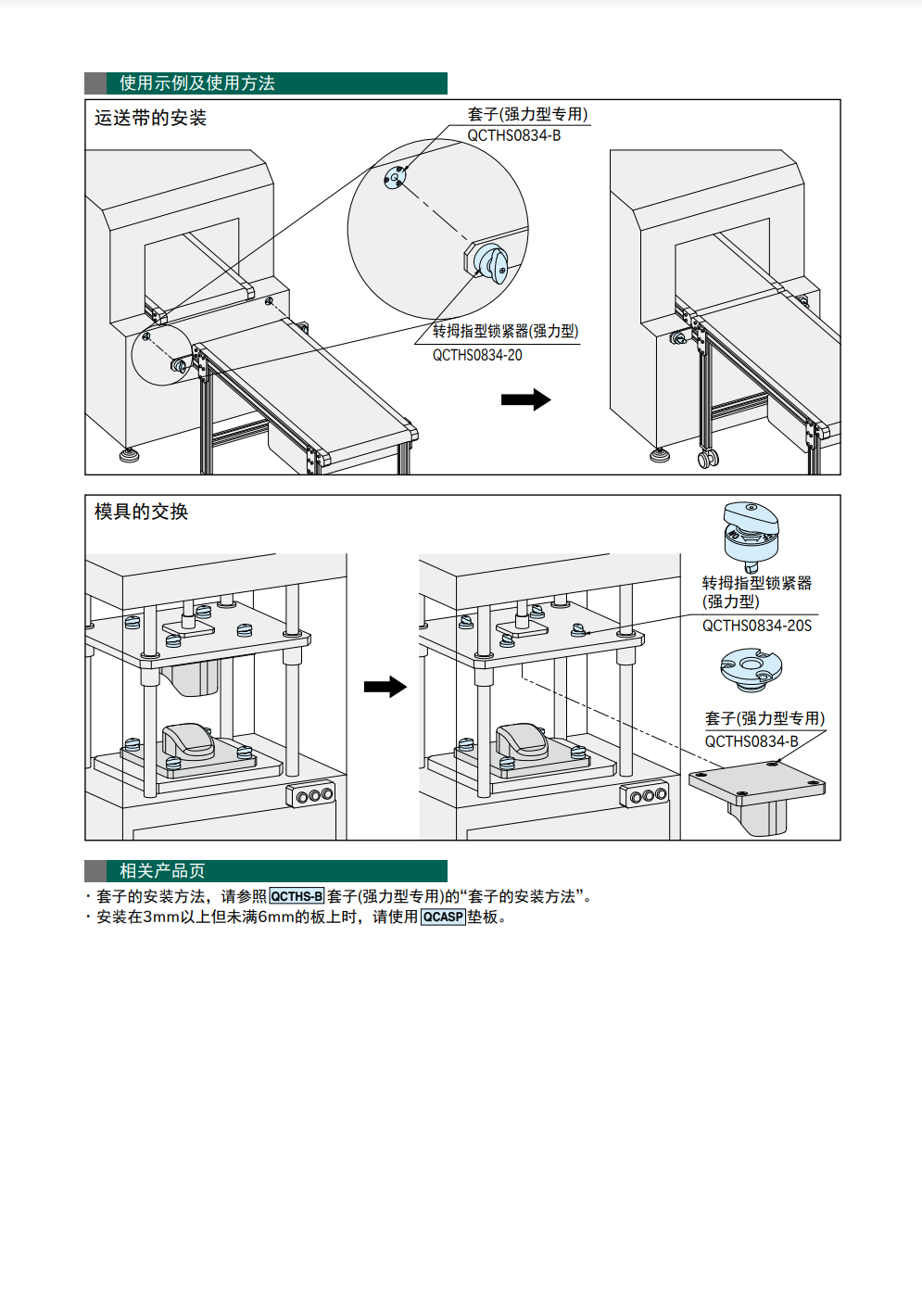 使用示例及使用方法

运送带的安装

套子(强力型专用)
QCTHS0834-B

转拇指型锁紧器(强力型)
QCTHS0834-20

模具的交换

转拇指型锁紧器
(强力型)
QCTHS0834-20S

套子(强力型专用)
QCTHS0834-B

相关产品页

· 套子的安装方法，请参照 QCTHS-B 套子(强力型专用)的“套子的安装方法”。
· 安装在3mm以上但未满6mm的板上时，请使用 QCASP 垫板。