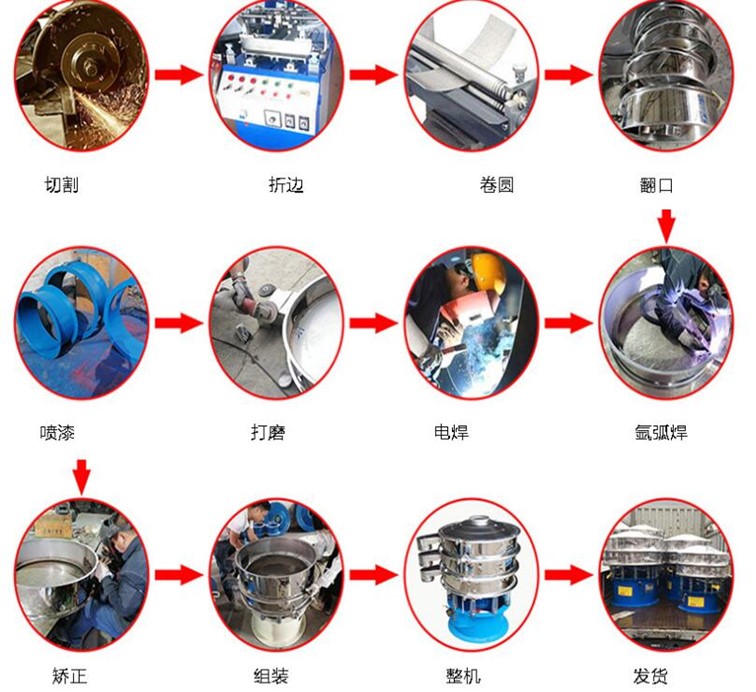 切割

折边

卷圆

翻口

喷漆

打磨

电焊

氩弧焊

矫正

组装

整机

发货