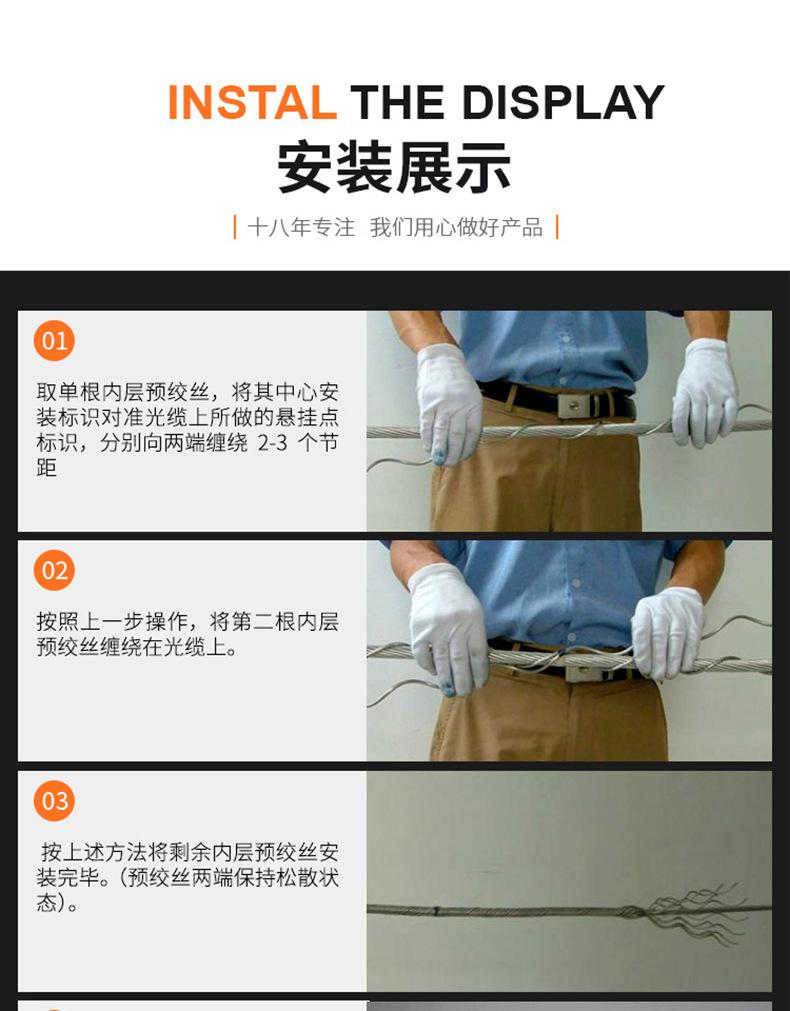 INSTAL THE DISPLAY
安装展示

| 十八年专注 我们用心做好产品 |

01

取单根内层预绞丝，将其中心安装标识对准光缆上所做的悬挂点标识，分别向两端缠绕 2-3 个节距

02

按照上一步操作，将第二根内层预绞丝缠绕在光缆上。

03

按上述方法将剩余内层预绞丝安装完毕。(预绞丝两端保持松散状态)。