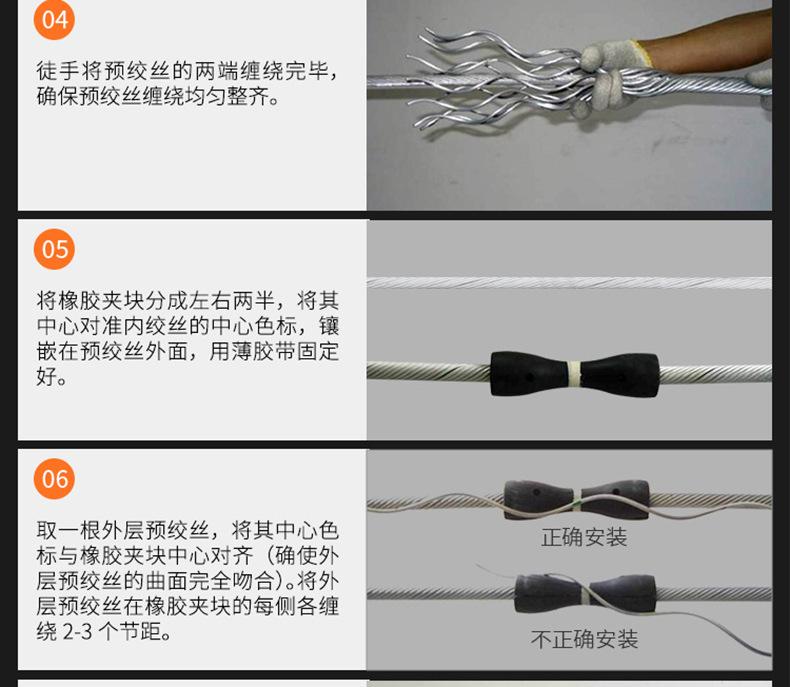 04

徒手将预绞丝的两端缠绕完毕，确保预绞丝缠绕均匀整齐。

05

将橡胶夹块分成左右两半，将其中心对准内绞丝的中心色标，镶嵌在预绞丝外面，用薄胶带固定好。

06

取一根外层预绞丝，将其中心色标与橡胶夹块中心对齐（确使外层预绞丝的曲面完全吻合）。将外层预绞丝在橡胶夹块的每侧各缠绕 2-3 个节距。

正确安装

不正确安装