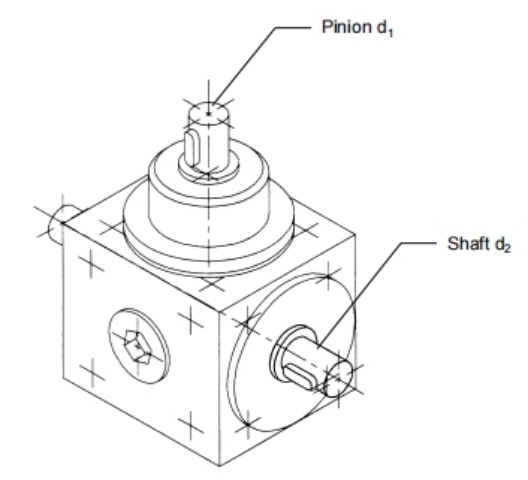 Pinion $d_1$

Shaft $d_2$