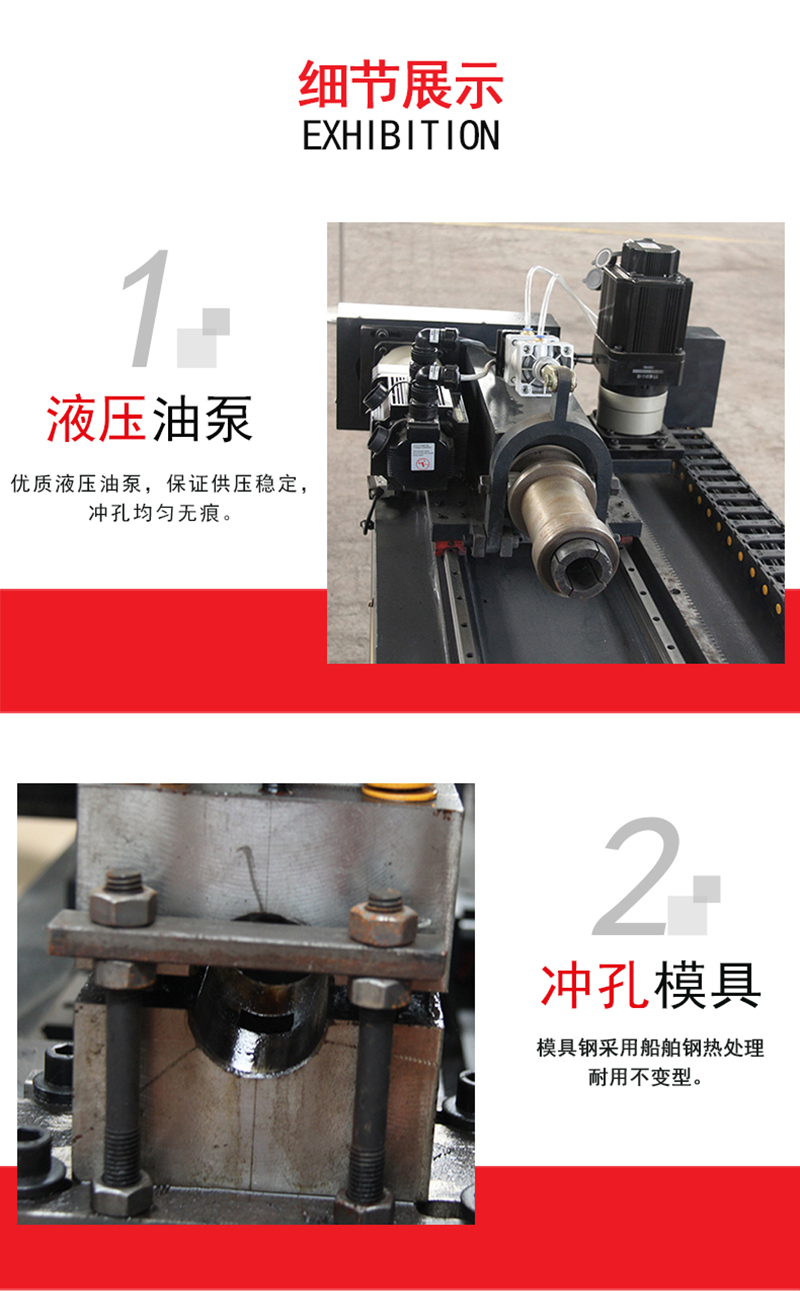 细节展示
EXHIBITION

1

液压油泵

优质液压油泵，保证供压稳定，冲孔均匀无痕。

2

冲孔模具

模具钢采用船舶钢热处理耐用不变型。