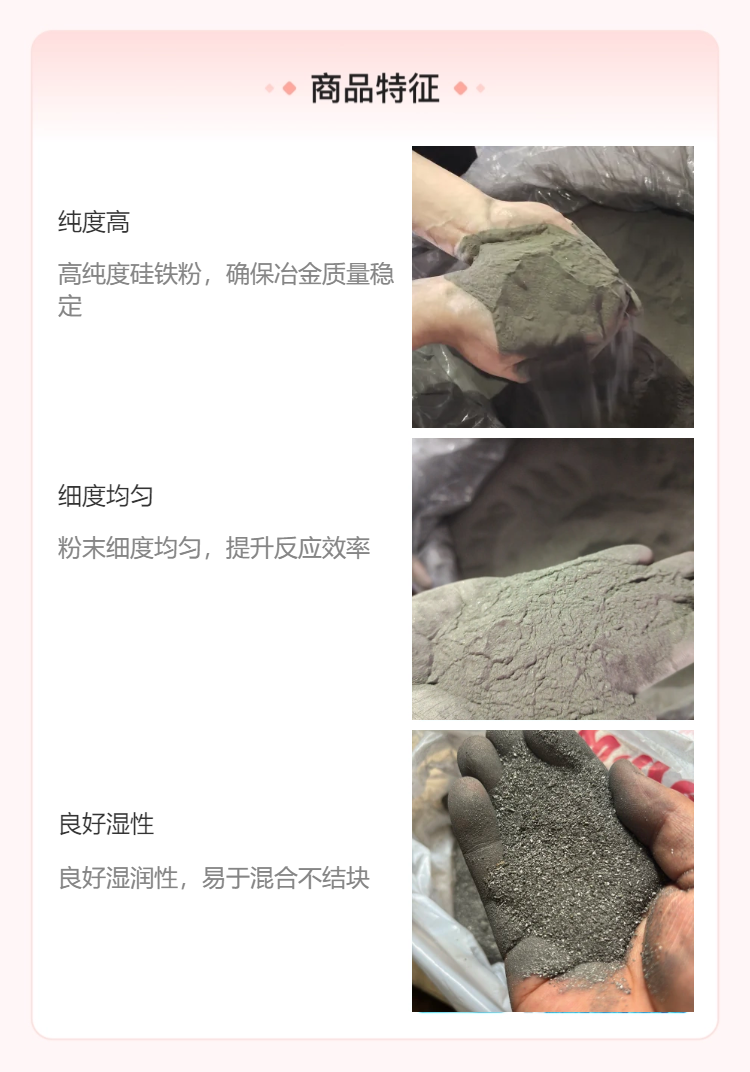 商品特征

纯度高

高纯度硅铁粉，确保冶金质量稳定

细度均匀

粉末细度均匀，提升反应效率

良好湿性

良好湿润性，易于混合不结块