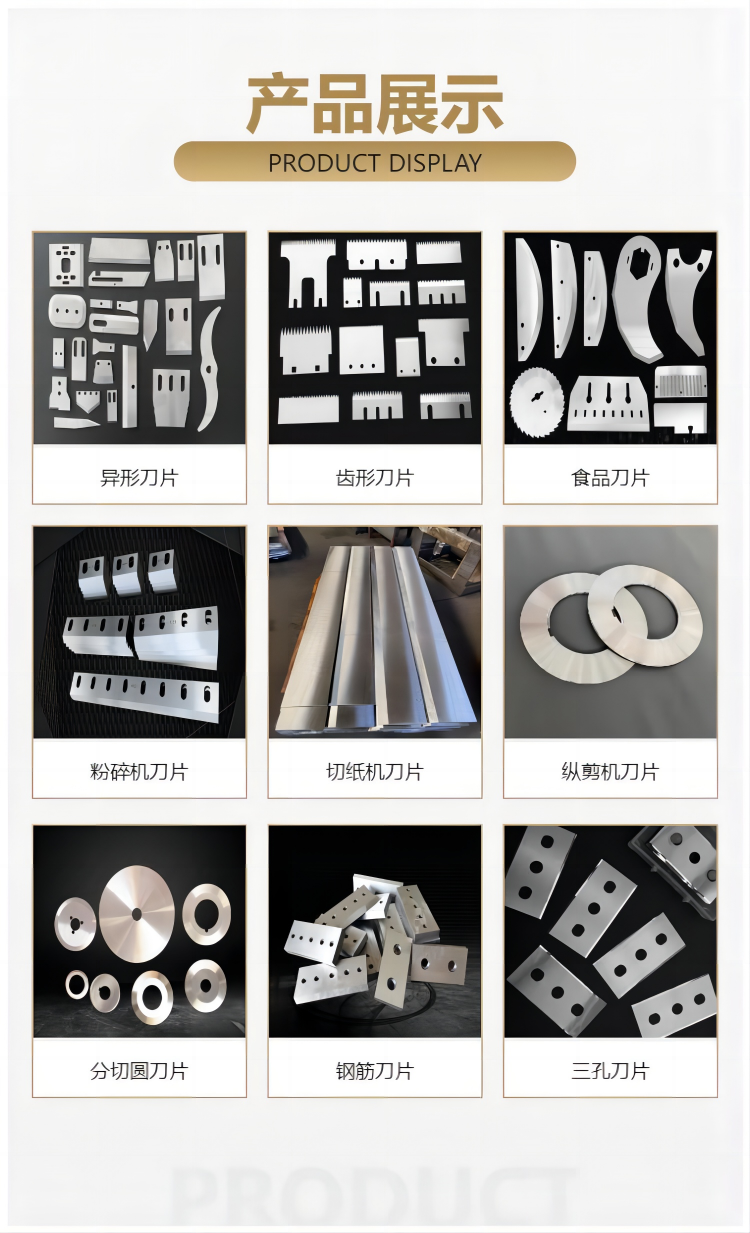 产品展示

PRODUCT DISPLAY

异形刀片

齿形刀片

食品刀片

粉碎机刀片

切纸机刀片

纵剪机刀片

分切圆刀片

钢筋刀片

三孔刀片

PRODUCT