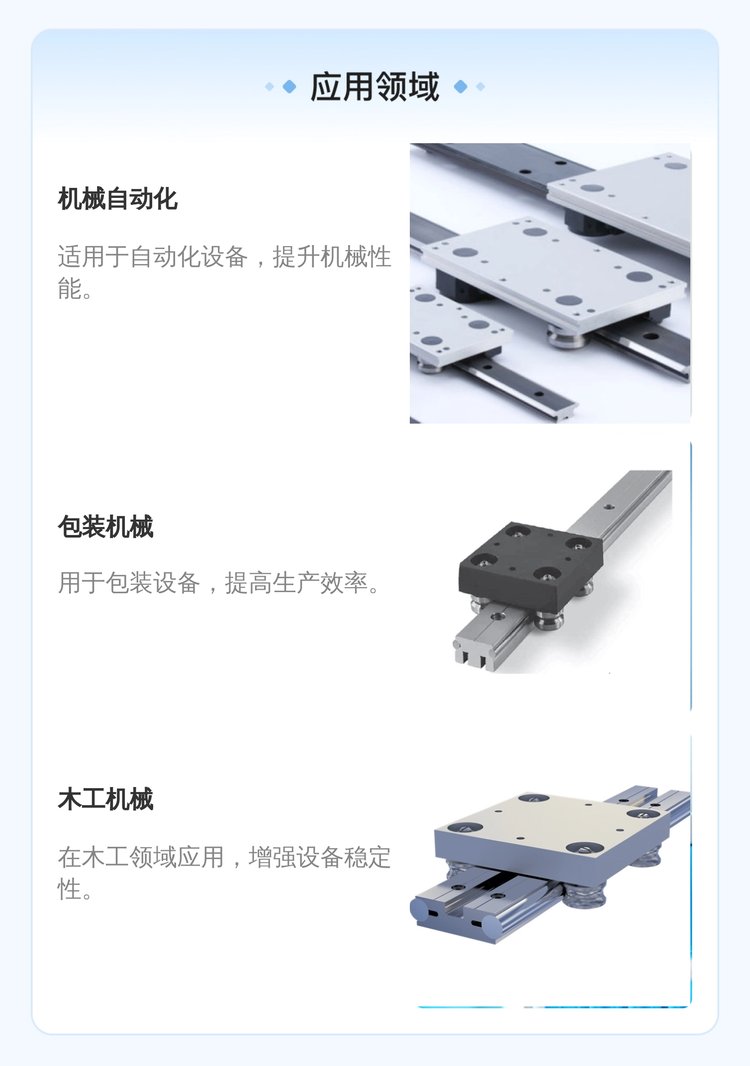 应用领域

机械自动化

适用于自动化设备，提升机械性能。

包装机械

用于包装设备，提高生产效率。

木工机械

在木工领域应用，增强设备稳定性。