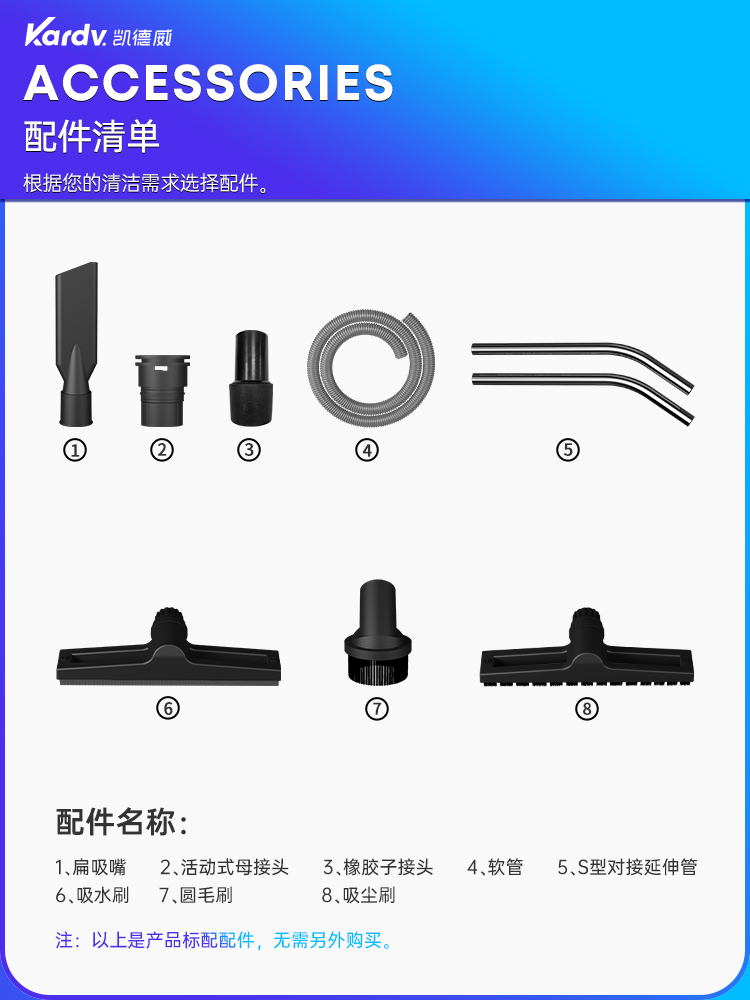 Kardv. 凯德威

ACCESSORIES

配件清单

根据您的清洁需求选择配件。

①　②　③　④　⑤

⑥　⑦　⑧

配件名称：

1、扁吸嘴　2、活动式母接头　3、橡胶子接头　4、软管　5、S型对接延伸管
6、吸水刷　7、圆毛刷　8、吸尘刷

注：以上是产品标配配件，无需另外购买。