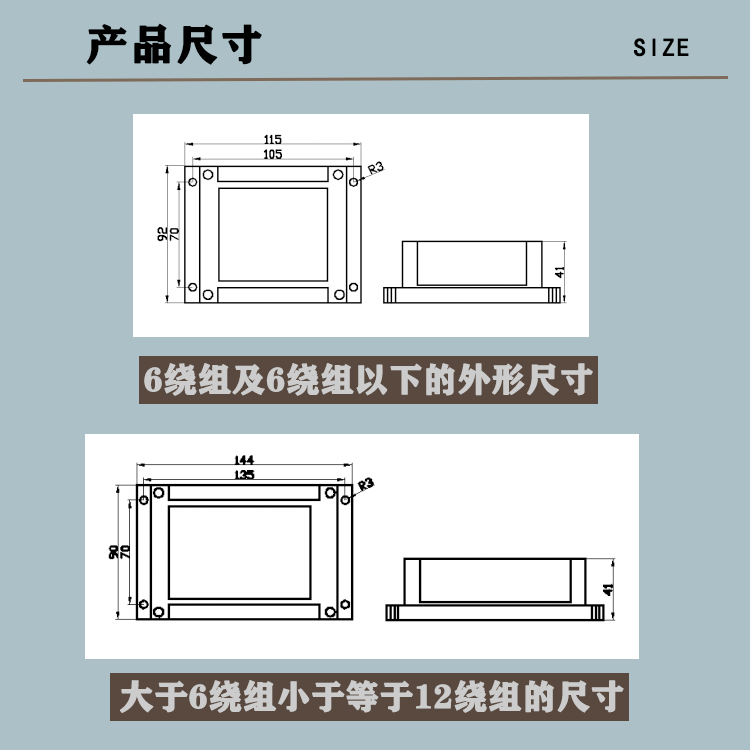 产品尺寸

SIZE

115
105
R3
92
70
41

6绕组及6绕组以下的外形尺寸

144
135
R3
90
70
41

大于6绕组小于等于12绕组的尺寸