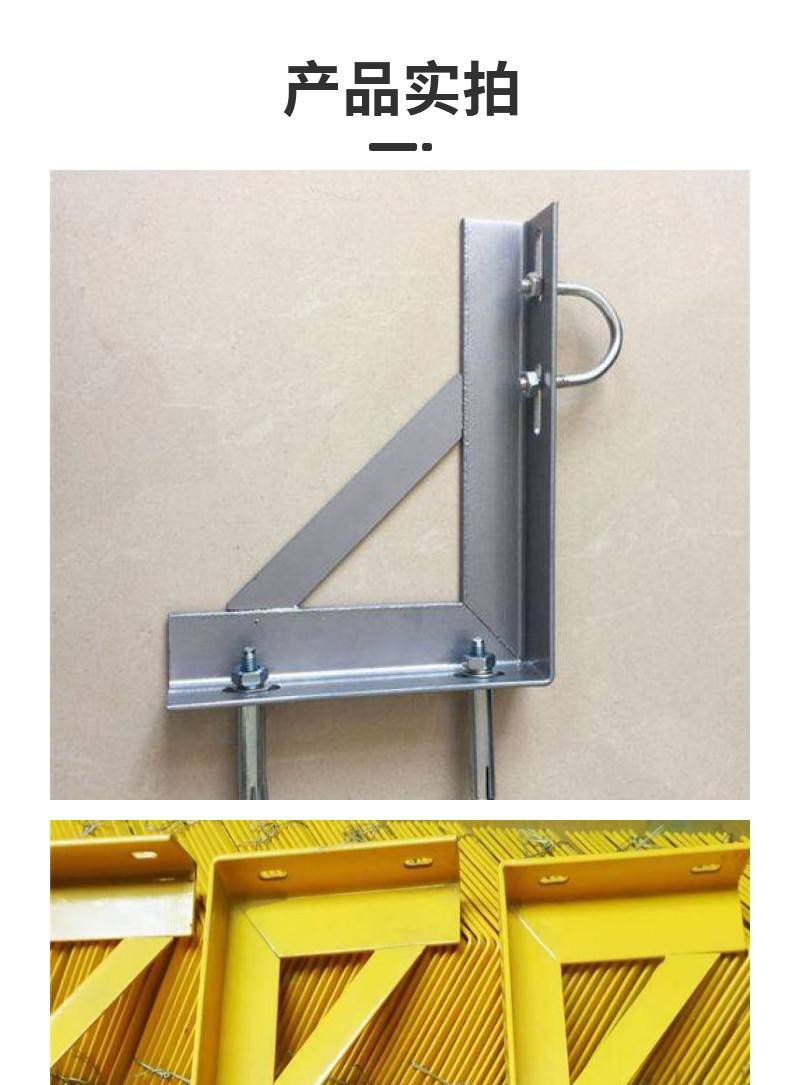 产品实拍