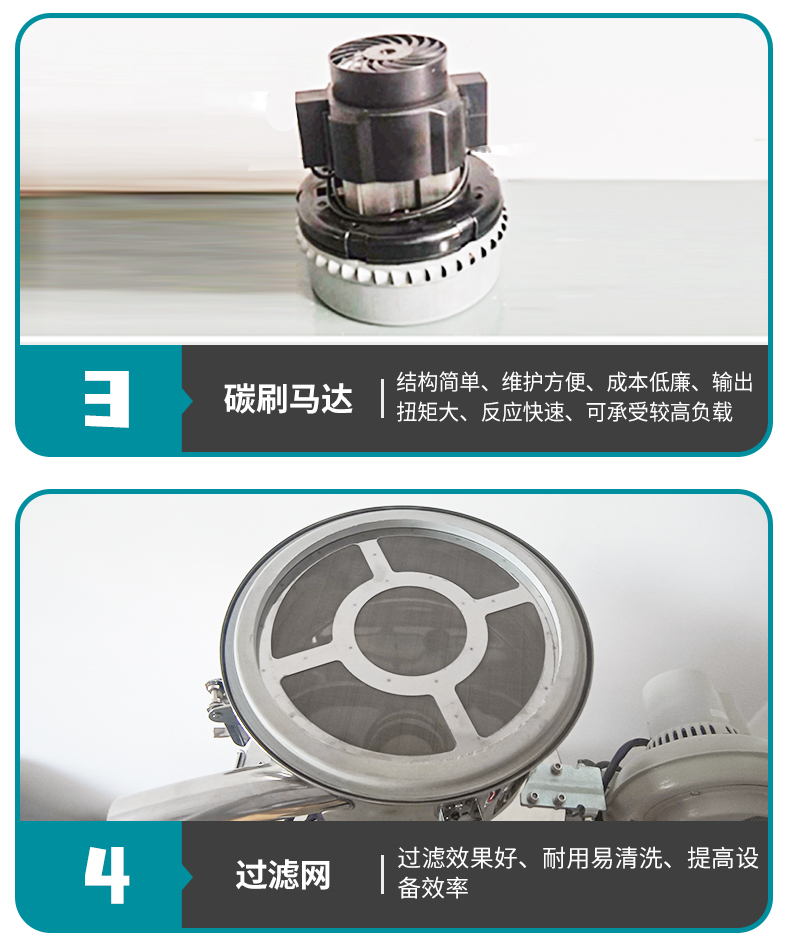 3

碳刷马达

结构简单、维护方便、成本低廉、输出扭矩大、反应快速、可承受较高负载

4

过滤网

过滤效果好、耐用易清洗、提高设备效率