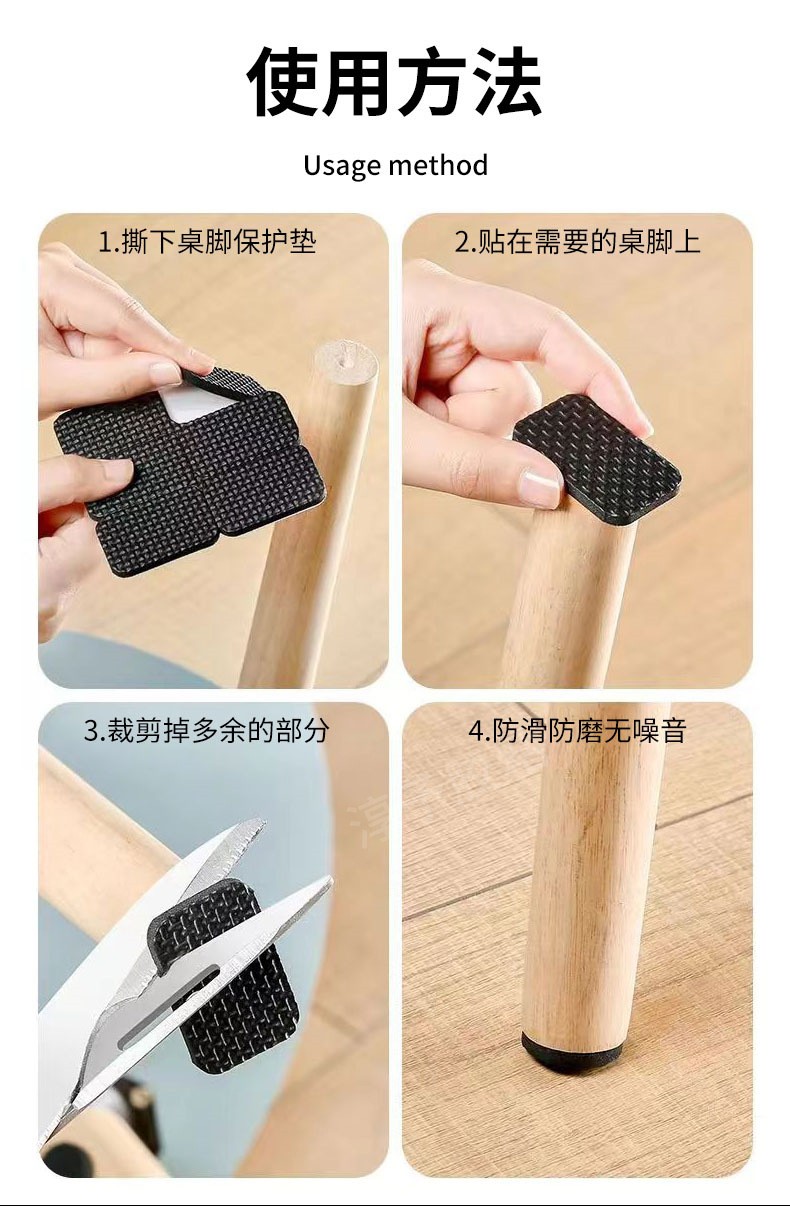 使用方法

Usage method

1.撕下桌脚保护垫

2.贴在需要的桌脚上

3.裁剪掉多余的部分

4.防滑防磨无噪音