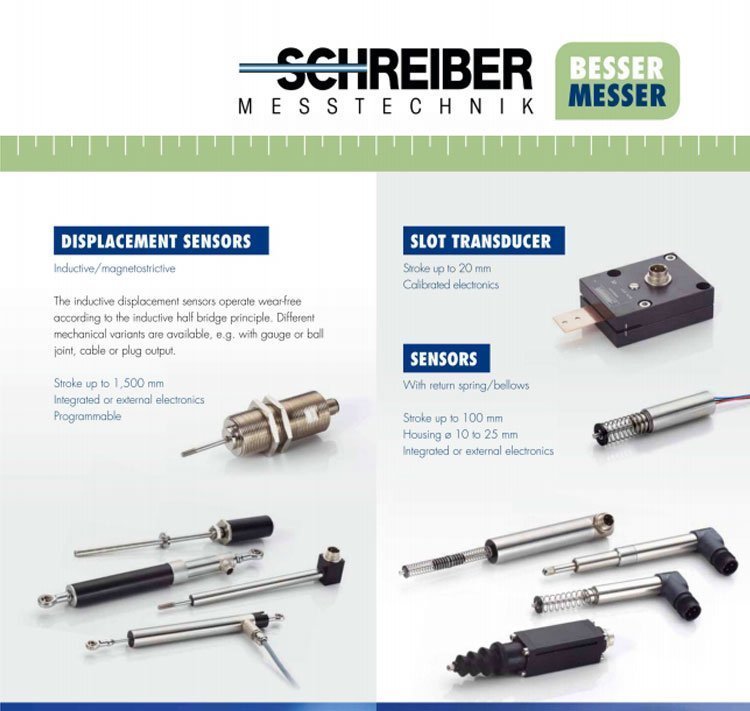 SCHREIBER
MESSTECHNIK

BESSER
MESSER

DISPLACEMENT SENSORS

Inductive/magnetostrictive

The inductive displacement sensors operate wear-free according to the inductive half bridge principle. Different mechanical variants are available, e.g. with gauge or ball joint, cable or plug output.

Stroke up to 1,500 mm
Integrated or external electronics
Programmable

SLOT TRANSDUCER

Stroke up to 20 mm
Calibrated electronics

SENSORS

With return spring/bellows

Stroke up to 100 mm
Housing ø 10 to 25 mm
Integrated or external electronics