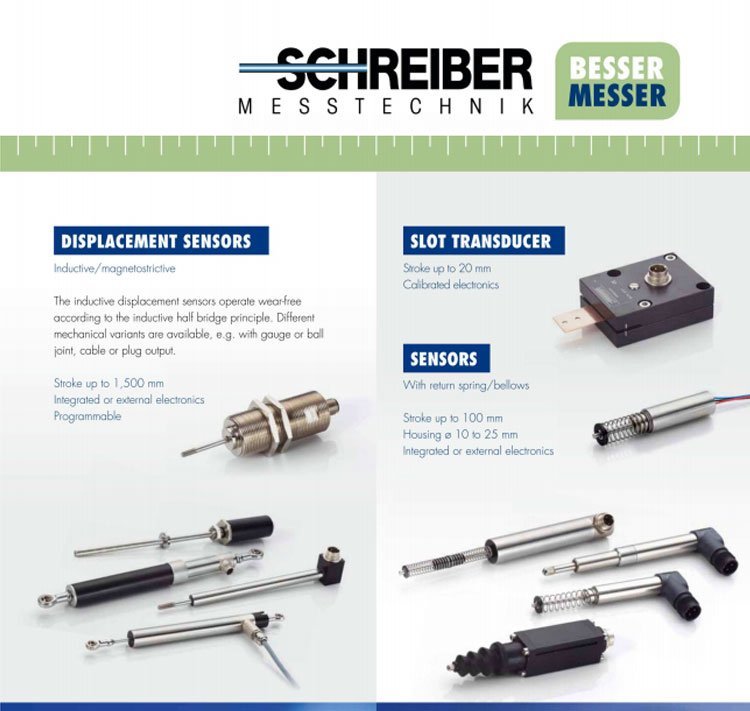 SCHREIBER
MESSTECHNIK

BESSER
MESSER

DISPLACEMENT SENSORS

Inductive/magnetostrictive

The inductive displacement sensors operate wear-free according to the inductive half bridge principle. Different mechanical variants are available, e.g. with gauge or ball joint, cable or plug output.

Stroke up to 1,500 mm
Integrated or external electronics
Programmable

SLOT TRANSDUCER

Stroke up to 20 mm
Calibrated electronics

SENSORS

With return spring/bellows

Stroke up to 100 mm
Housing ø 10 to 25 mm
Integrated or external electronics