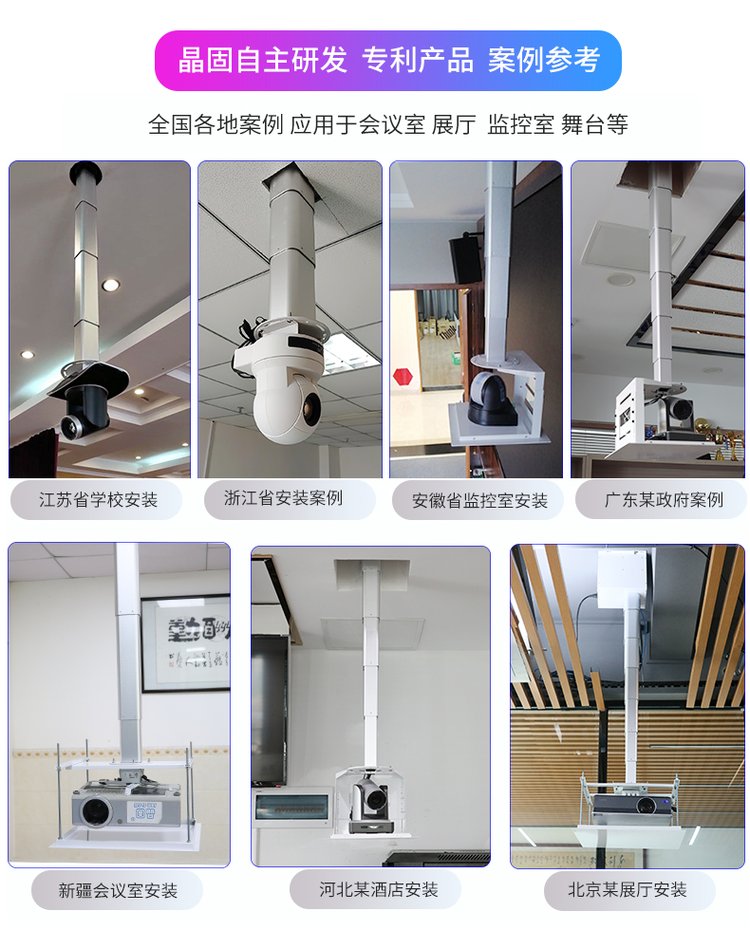 晶固自主研发 专利产品 案例参考

全国各地案例 应用于会议室 展厅 监控室 舞台等

江苏省学校安装

浙江省安装案例

安徽省监控室安装

广东某政府案例

新疆会议室安装

河北某酒店安装

北京某展厅安装