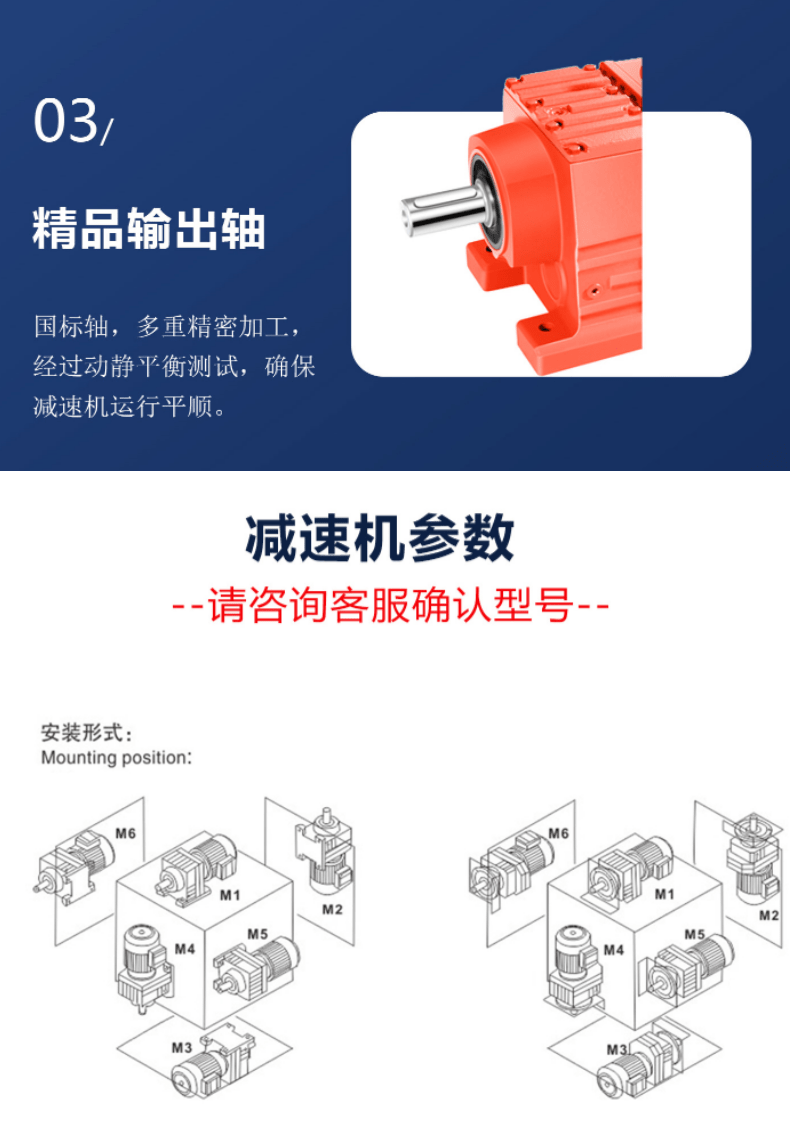 03/

精品输出轴

国标轴，多重精密加工，经过动静平衡测试，确保减速机运行平顺。

减速机参数

--请咨询客服确认型号--

安装形式：
Mounting position:

M6
M1
M2
M4
M5
M3

M6
M1
M2
M4
M5
M3