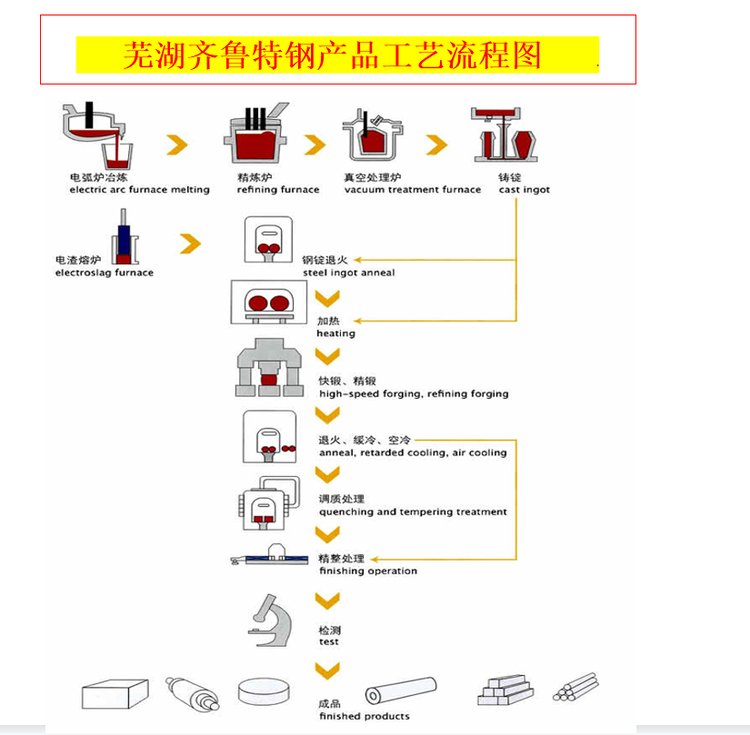 芜湖齐鲁特钢产品工艺流程图

电弧炉冶炼
electric arc furnace melting

精炼炉
refining furnace

真空处理炉
vacuum treatment furnace

铸锭
cast ingot

电渣熔炉
electroslag furnace

钢锭退火
steel ingot anneal

加热
heating

快锻、精锻
high-speed forging, refining forging

退火、缓冷、空冷
anneal, retarded cooling, air cooling

调质处理
quenching and tempering treatment

精整处理
finishing operation

检测
test

成品
finished products