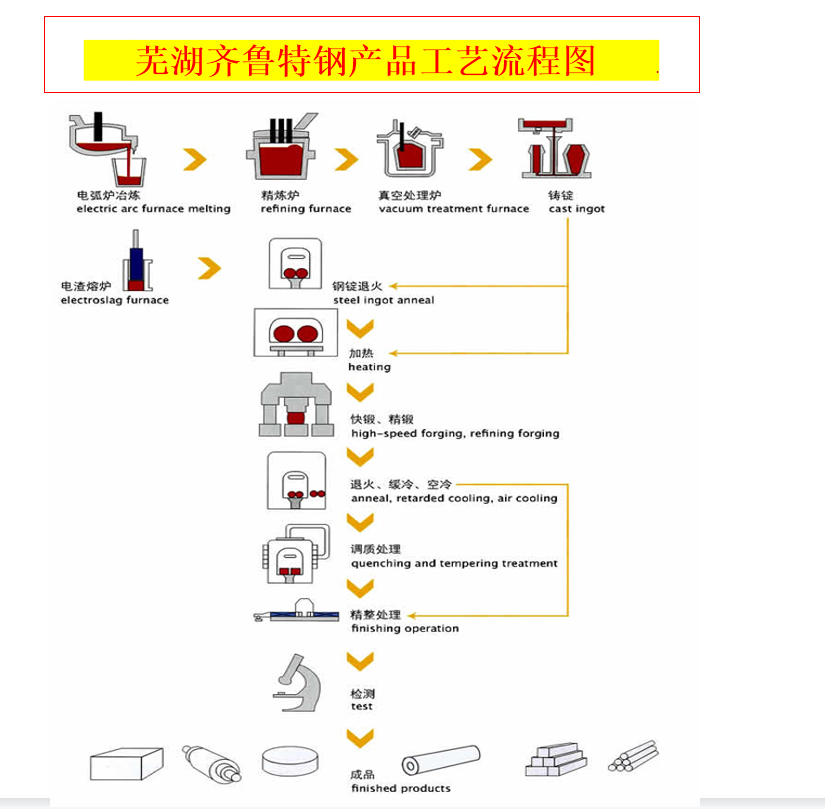 芜湖齐鲁特钢产品工艺流程图

电弧炉冶炼
electric arc furnace melting

精炼炉
refining furnace

真空处理炉
vacuum treatment furnace

铸锭
cast ingot

电渣熔炉
electroslag furnace

钢锭退火
steel ingot anneal

加热
heating

快锻、精锻
high-speed forging, refining forging

退火、缓冷、空冷
anneal, retarded cooling, air cooling

调质处理
quenching and tempering treatment

精整处理
finishing operation

检测
test

成品
finished products