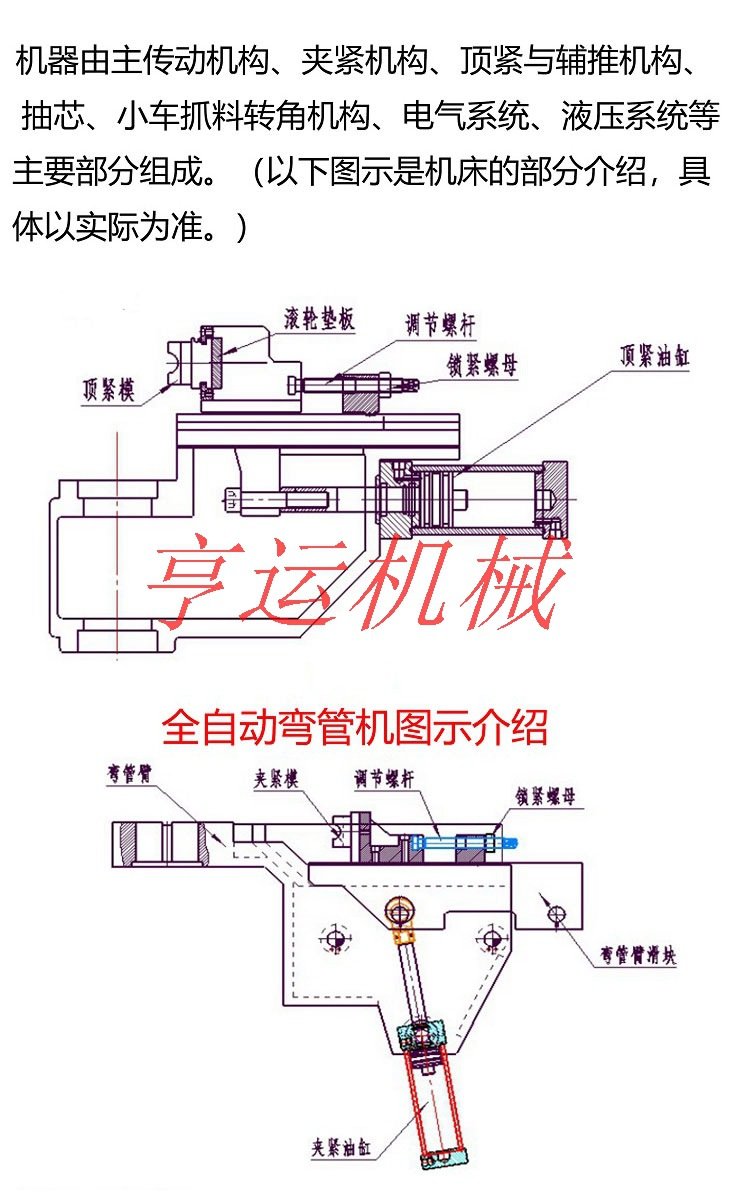 机器由主传动机构、夹紧机构、顶紧与辅推机构、抽芯、小车抓料转角机构、电气系统、液压系统等主要部分组成。（以下图示是机床的部分介绍，具体以实际为准。）

滚轮垫板
调节螺杆
锁紧螺母
顶紧油缸
顶紧模

亨运机械

全自动弯管机图示介绍

弯管臂
夹紧模
调节螺杆
锁紧螺母
弯管臂滑块
夹紧油缸