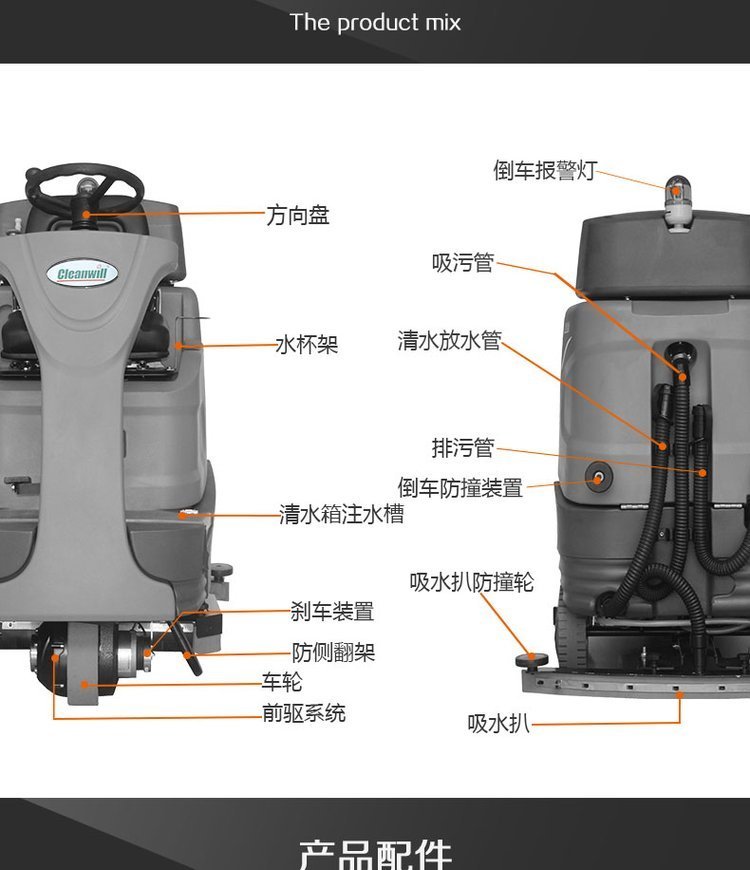 The product mix

Cleanwill

方向盘

水杯架

清水箱注水槽

刹车装置

防侧翻架

车轮

前驱系统

倒车报警灯

吸污管

清水放水管

排污管

倒车防撞装置

吸水扒防撞轮

吸水扒

产品配件