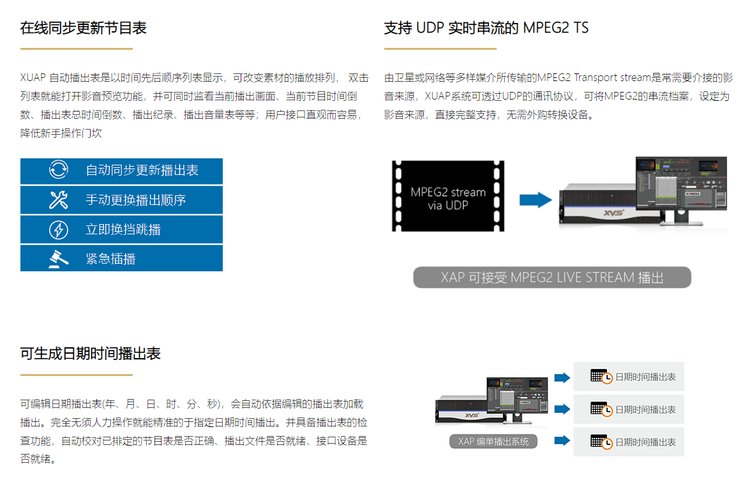 在线同步更新节目表

XUAP 自动播出表是以时间先后顺序列表显示，可改变素材的播放排列， 双击列表就能打开影音预览功能，并可同时监看当前播出画面、当前节目时间倒数、播出表总时间倒数、播出纪录、播出音量表等等；用户接口直观而容易，降低新手操作门坎

自动同步更新播出表

手动更换播出顺序

立即换挡跳播

紧急插播

支持 UDP 实时串流的 MPEG2 TS

由卫星或网络等多样媒介所传输的MPEG2 Transport stream是常需要介接的影音来源，XUAP系统可透过UDP的通讯协议，可将MPEG2的串流档案，设定为影音来源，直接完整支持，无需外购转换设备。

MPEG2 stream via UDP

XVS

XAP 可接受 MPEG2 LIVE STREAM 播出

可生成日期时间播出表

可编辑日期播出表(年、月、日、时、分、秒)，会自动依据编辑的播出表加载播出。完全无须人力操作就能精准的于指定日期时间播出。并具备播出表的检查功能，自动校对已排定的节目表是否正确、播出文件是否就绪、接口设备是否就绪。

XVS

XAP 编单播出系统

日期时间播出表

日期时间播出表

日期时间播出表