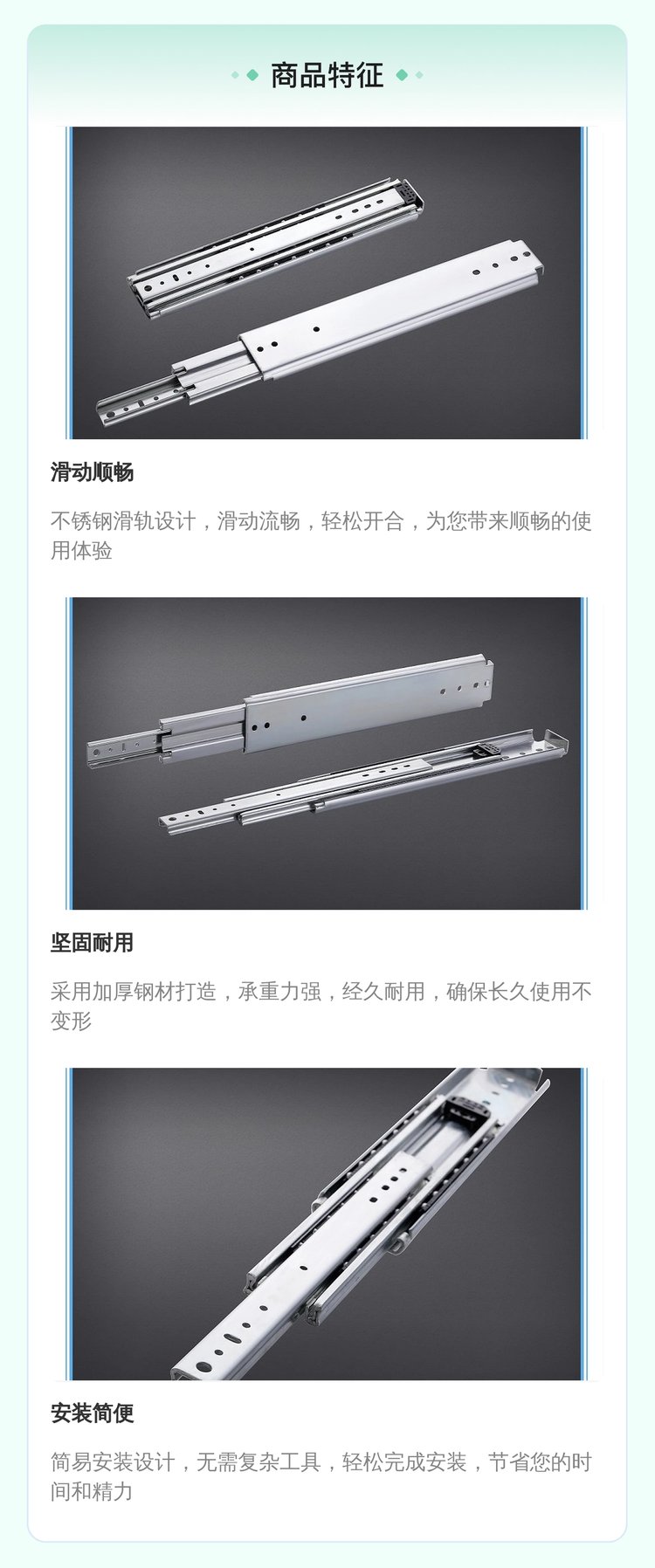 商品特征

滑动顺畅

不锈钢滑轨设计，滑动流畅，轻松开合，为您带来顺畅的使用体验

坚固耐用

采用加厚钢材打造，承重力强，经久耐用，确保长久使用不变形

安装简便

简易安装设计，无需复杂工具，轻松完成安装，节省您的时间和精力