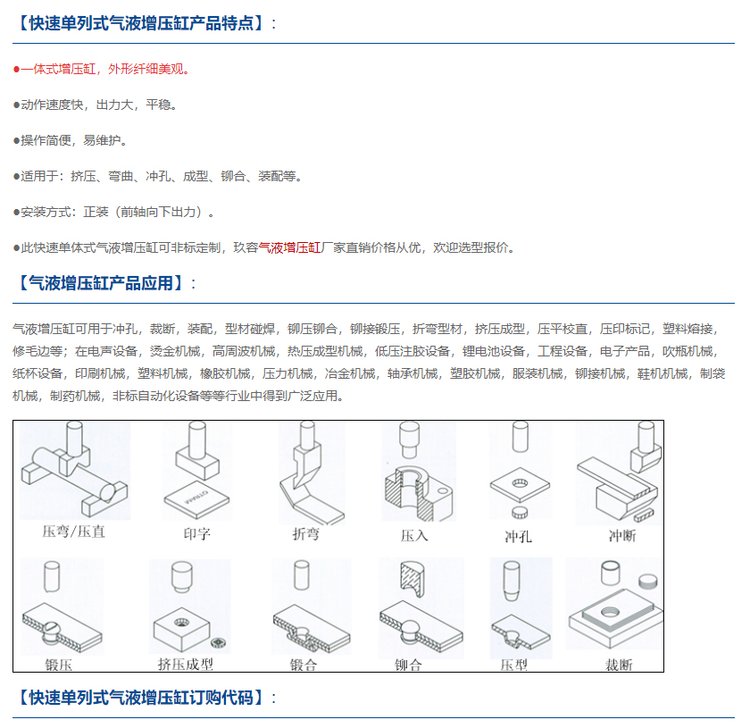 【快速单列式气液增压缸产品特点】：

●一体式增压缸，外形纤细美观。

●动作速度快，出力大，平稳。

●操作简便，易维护。

●适用于：挤压、弯曲、冲孔、成型、铆合、装配等。

●安装方式：正装（前轴向下出力）。

●此快速单体式气液增压缸可非标定制，玖容气液增压缸厂家直销价格从优，欢迎选型报价。

【气液增压缸产品应用】：

气液增压缸可用于冲孔，裁断，装配，型材碰焊，铆压铆合，铆接锻压，折弯型材，挤压成型，压平校直，压印标记，塑料熔接，修毛边等；在电声设备，烫金机械，高周波机械，热压成型机械，低压注胶设备，锂电池设备，工程设备，电子产品，吹瓶机械，纸杯设备，印刷机械，塑料机械，橡胶机械，压力机械，冶金机械，轴承机械，塑胶机械，服装机械，铆接机械，鞋机机械，制袋机械，制药机械，非标自动化设备等等行业中得到广泛应用。

压弯/压直 印字 折弯 压入 冲孔 冲断

锻压 挤压成型 锻合 铆合 压型 裁断

【快速单列式气液增压缸订购代码】：