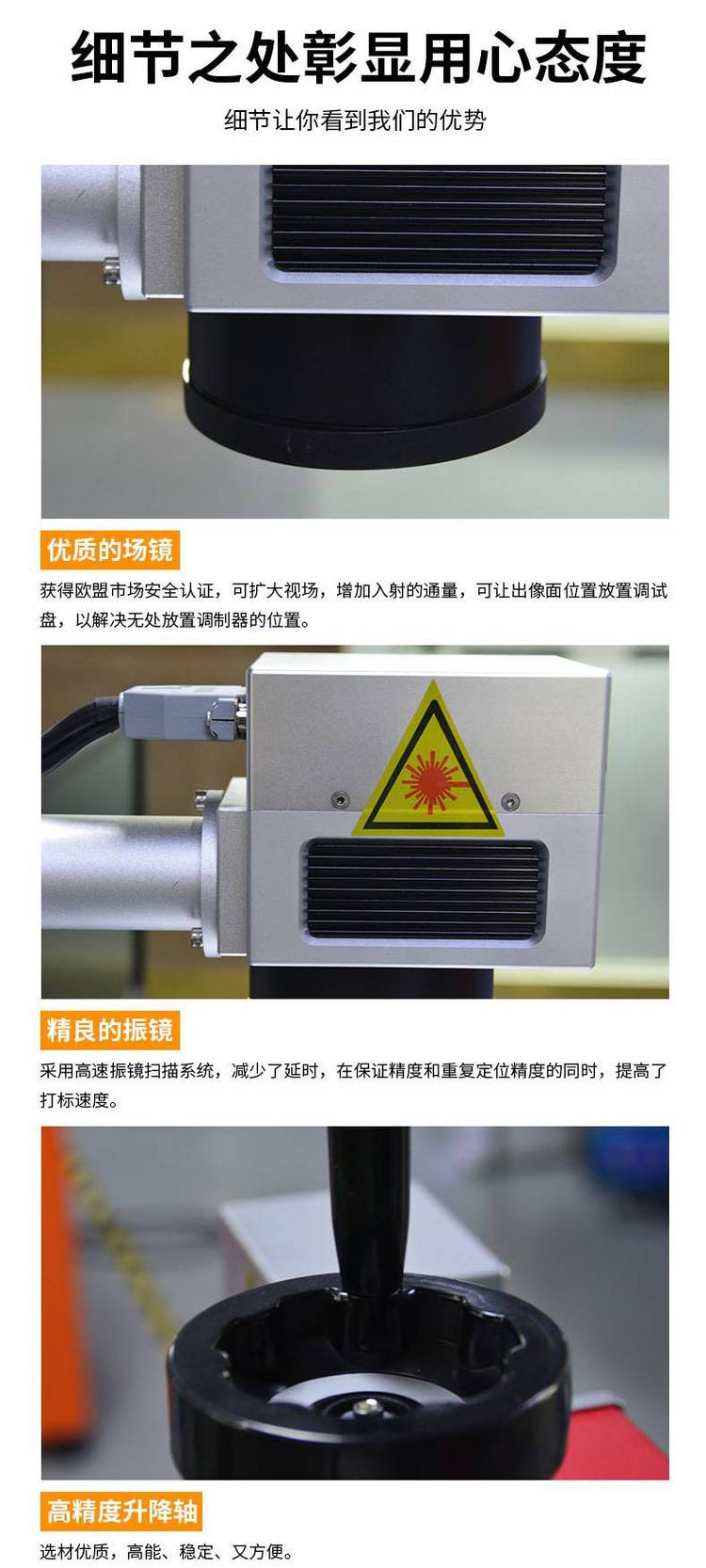 细节之处彰显用心态度

细节让你看到我们的优势

优质的场镜

获得欧盟市场安全认证，可扩大视场，增加入射的通量，可让出像面位置放置调试盘，以解决无处放置调制器的位置。

精良的振镜

采用高速振镜扫描系统，减少了延时，在保证精度和重复定位精度的同时，提高了打标速度。

高精度升降轴

选材优质，高能、稳定、又方便。