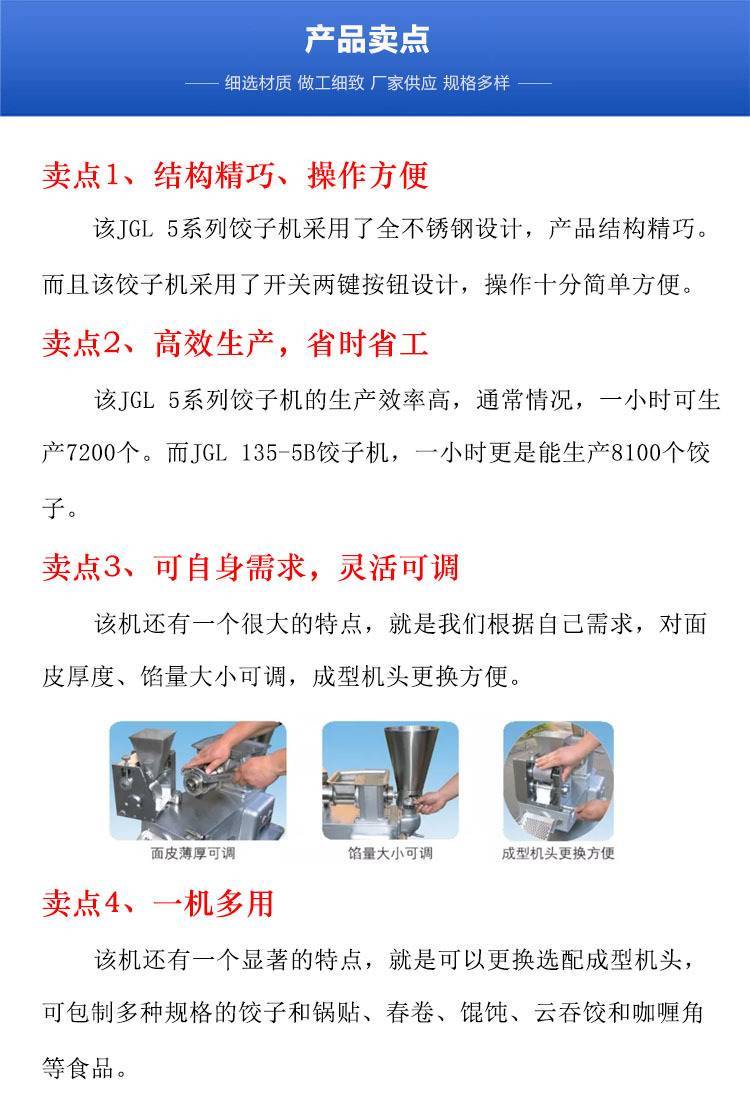 产品卖点

—— 细选材质 做工细致 厂家供应 规格多样 ——

卖点1、结构精巧、操作方便

该JGL 5系列饺子机采用了全不锈钢设计，产品结构精巧。而且该饺子机采用了开关两键按钮设计，操作十分简单方便。

卖点2、高效生产，省时省工

该JGL 5系列饺子机的生产效率高，通常情况，一小时可生产7200个。而JGL 135-5B饺子机，一小时更是能生产8100个饺子。

卖点3、可自身需求，灵活可调

该机还有一个很大的特点，就是我们根据自己需求，对面皮厚度、馅量大小可调，成型机头更换方便。

面皮薄厚可调

馅量大小可调

成型机头更换方便

卖点4、一机多用

该机还有一个显著的特点，就是可以更换选配成型机头，可包制多种规格的饺子和锅贴、春卷、馄饨、云吞饺和咖喱角等食品。