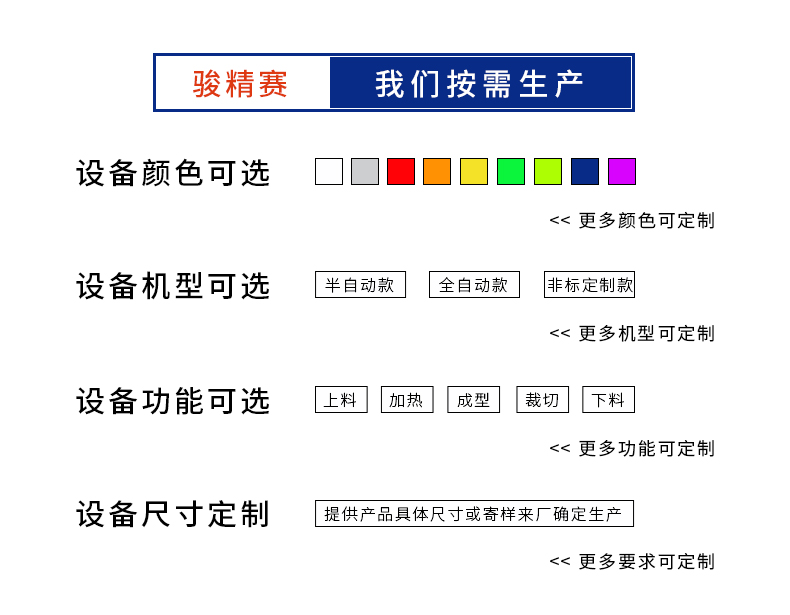 骏精赛 我们按需生产

设备颜色可选

<< 更多颜色可定制

设备机型可选

半自动款 全自动款 非标定制款

<< 更多机型可定制

设备功能可选

上料 加热 成型 裁切 下料

<< 更多功能可定制

设备尺寸定制

提供产品具体尺寸或寄样来厂确定生产

<< 更多要求可定制