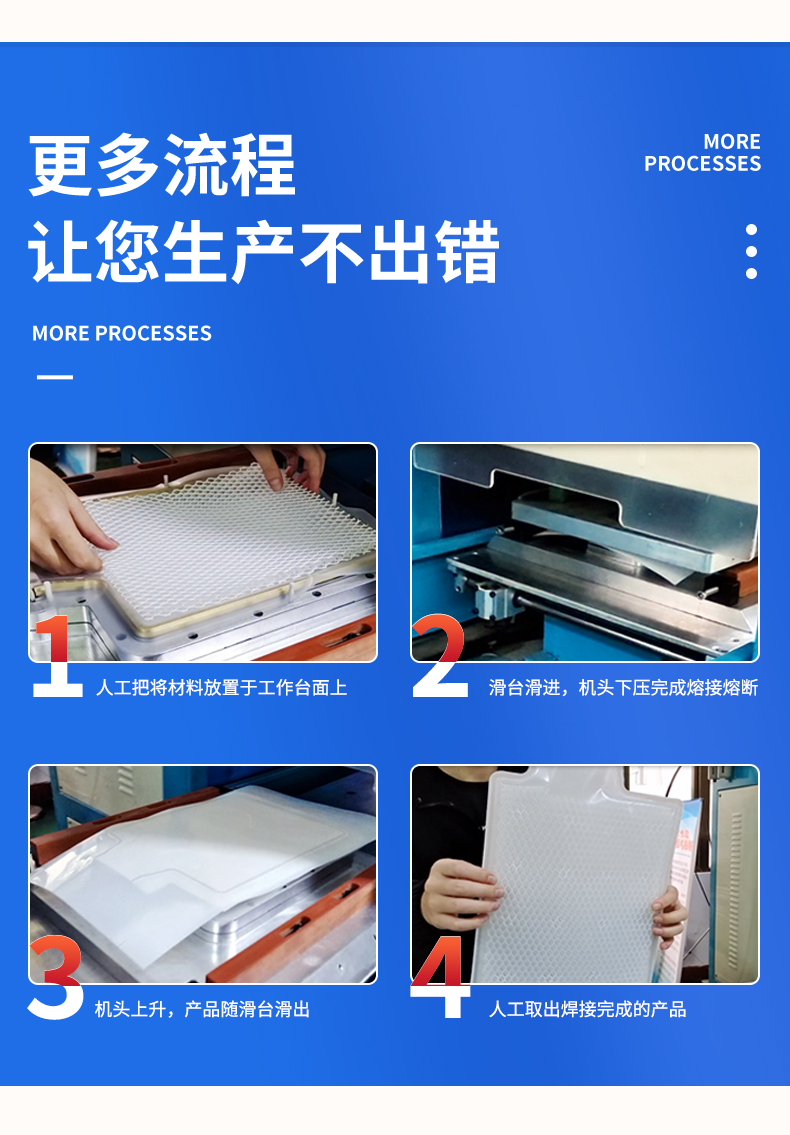 更多流程
让您生产不出错

MORE PROCESSES

MORE PROCESSES

1 人工把将材料放置于工作台面上

2 滑台滑进，机头下压完成熔接熔断

3 机头上升，产品随滑台滑出

4 人工取出焊接完成的产品