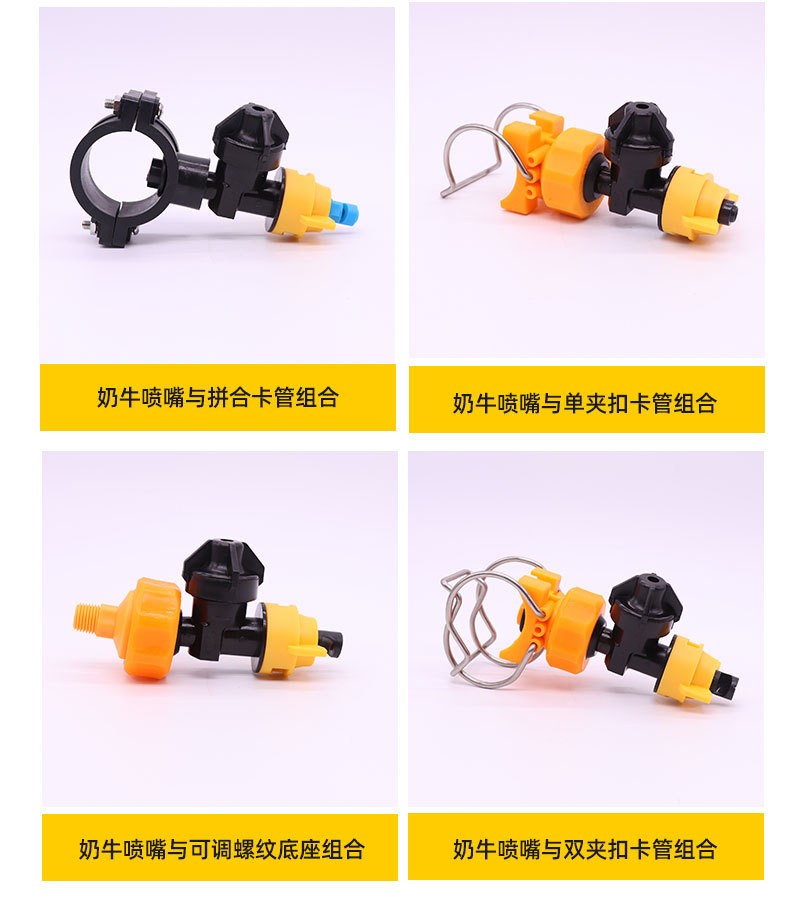 奶牛喷嘴与拼合卡管组合

奶牛喷嘴与单夹扣卡管组合

奶牛喷嘴与可调螺纹底座组合

奶牛喷嘴与双夹扣卡管组合